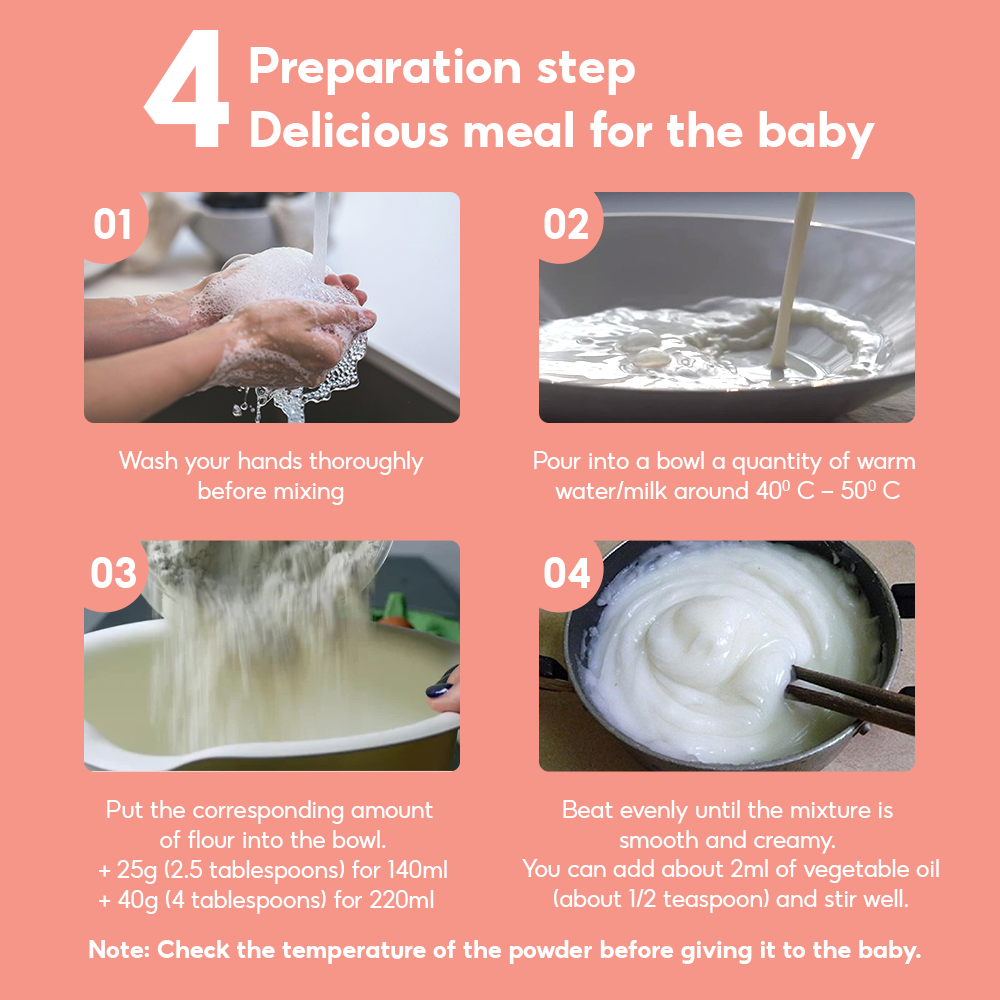 4 Preparation step
Delicious meal for the baby

01

Wash your hands thoroughly before mixing

02

Pour into a bowl a quantity of warm water/milk around $40^0$ C – $50^0$ C

03

Put the corresponding amount of flour into the bowl.
+ 25g (2.5 tablespoons) for 140ml
+ 40g (4 tablespoons) for 220ml

04

Beat evenly until the mixture is smooth and creamy.
You can add about 2ml of vegetable oil (about 1/2 teaspoon) and stir well.

Note: Check the temperature of the powder before giving it to the baby.