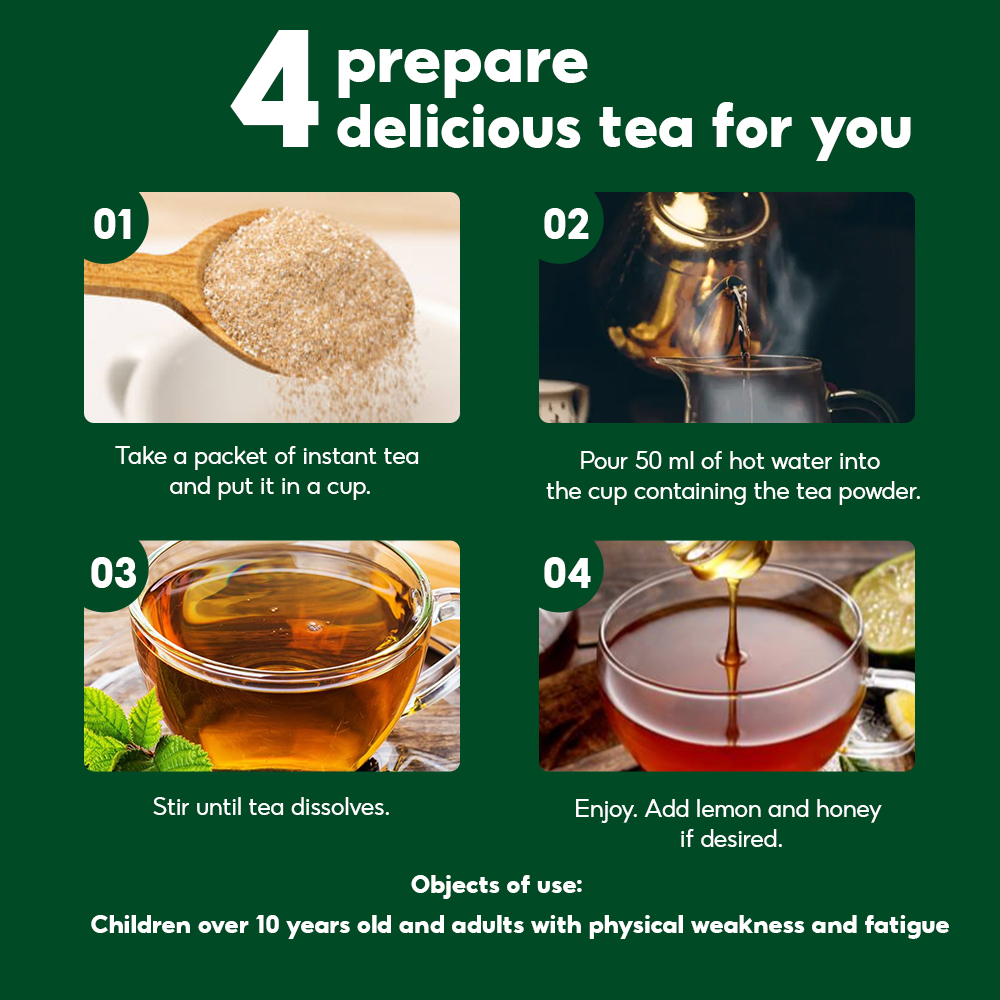 4 prepare delicious tea for you

01

Take a packet of instant tea and put it in a cup.

02

Pour 50 ml of hot water into the cup containing the tea powder.

03

Stir until tea dissolves.

04

Enjoy. Add lemon and honey if desired.

Objects of use:

Children over 10 years old and adults with physical weakness and fatigue