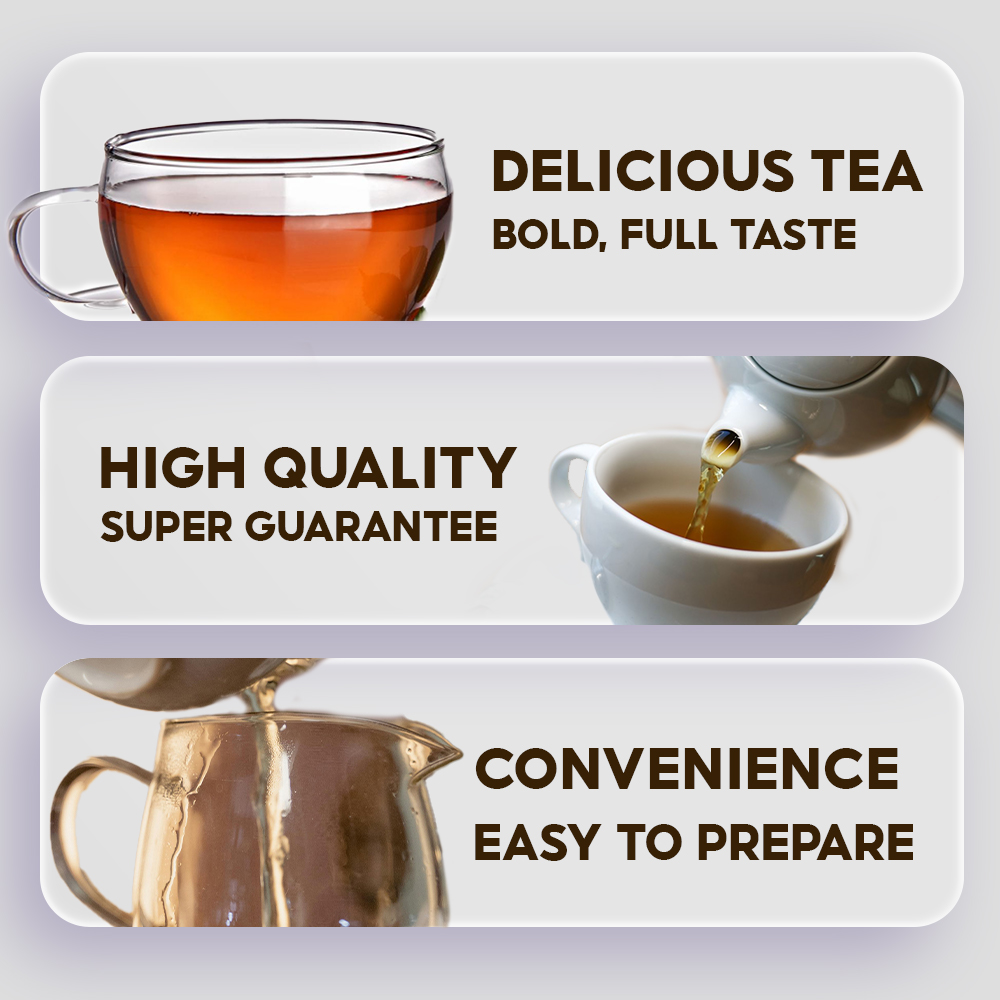 DELICIOUS TEA
BOLD, FULL TASTE

HIGH QUALITY
SUPER GUARANTEE

CONVENIENCE
EASY TO PREPARE