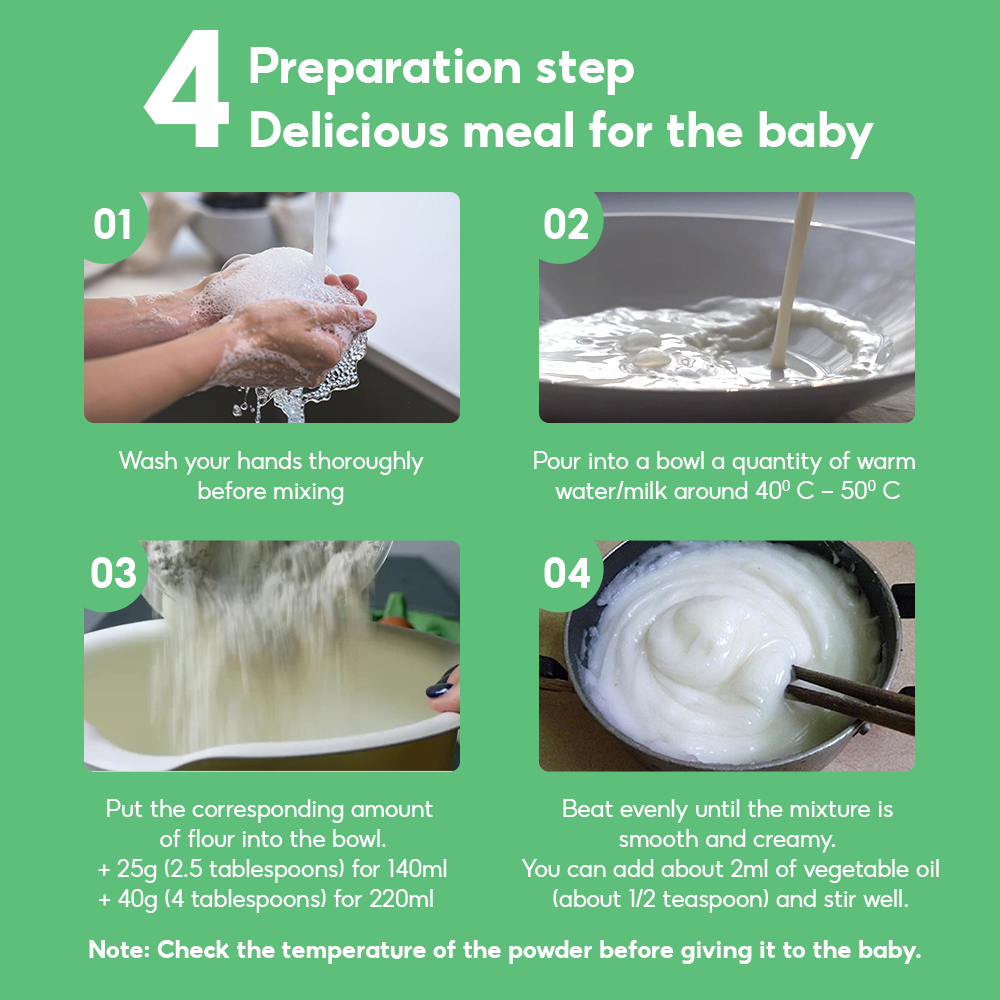 4 Preparation step
Delicious meal for the baby

01

Wash your hands thoroughly before mixing

02

Pour into a bowl a quantity of warm water/milk around $40^0$ C – $50^0$ C

03

Put the corresponding amount of flour into the bowl.
+ 25g (2.5 tablespoons) for 140ml
+ 40g (4 tablespoons) for 220ml

04

Beat evenly until the mixture is smooth and creamy.
You can add about 2ml of vegetable oil (about 1/2 teaspoon) and stir well.

Note: Check the temperature of the powder before giving it to the baby.