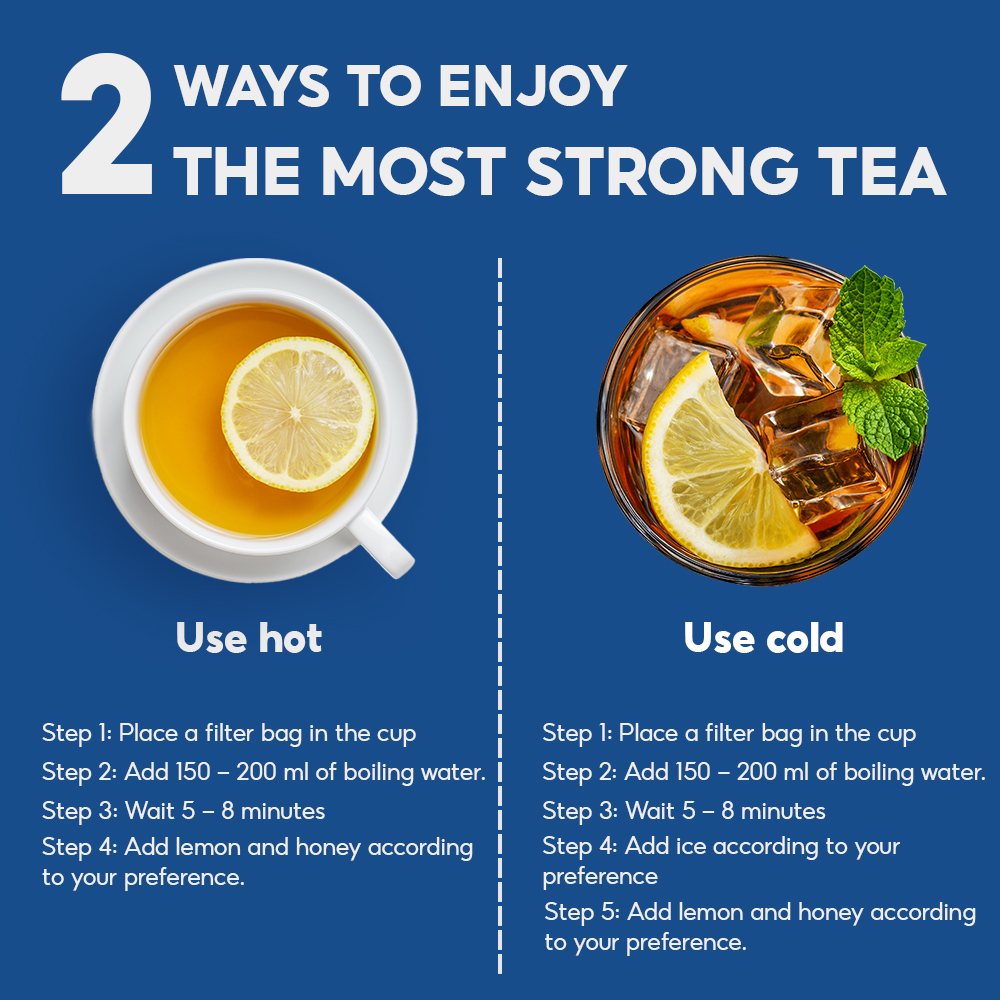 2 WAYS TO ENJOY
THE MOST STRONG TEA

Use hot

Step 1: Place a filter bag in the cup
Step 2: Add 150 – 200 ml of boiling water.
Step 3: Wait 5 – 8 minutes
Step 4: Add lemon and honey according to your preference.

Use cold

Step 1: Place a filter bag in the cup
Step 2: Add 150 – 200 ml of boiling water.
Step 3: Wait 5 – 8 minutes
Step 4: Add ice according to your preference
Step 5: Add lemon and honey according to your preference.