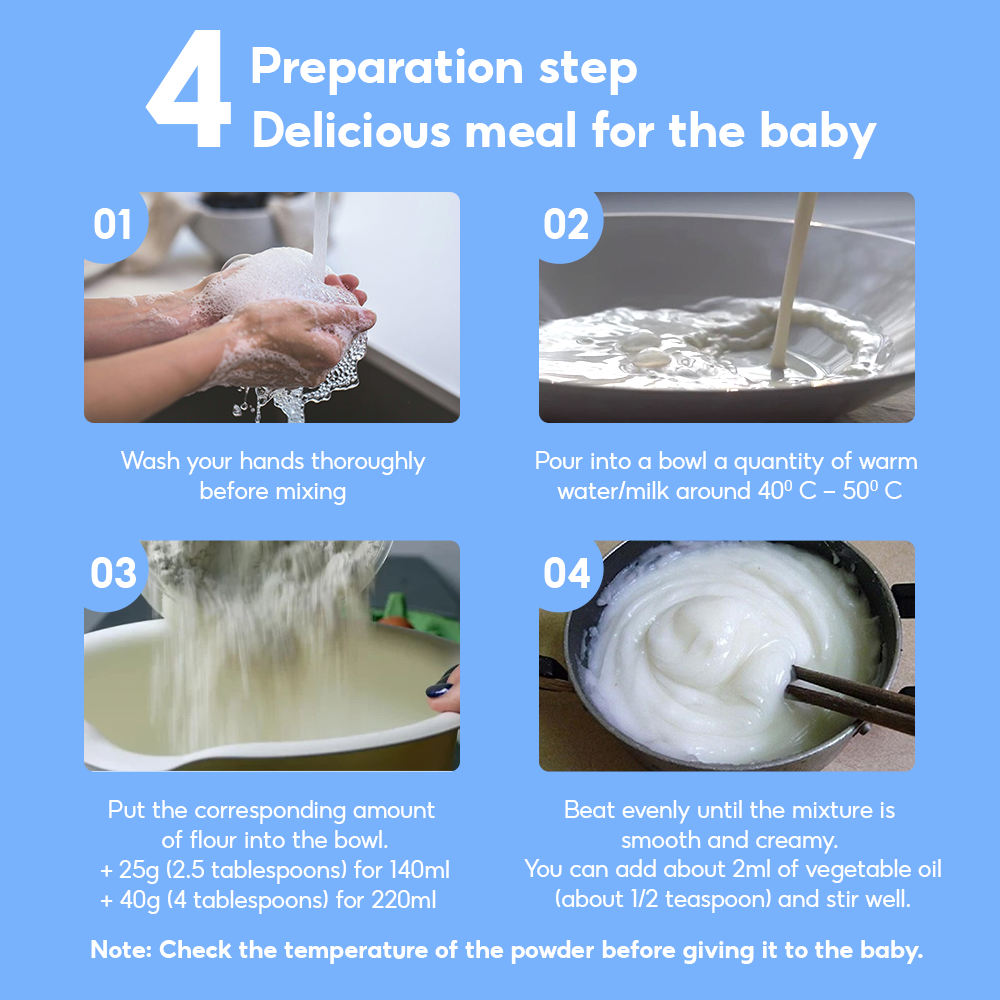 4 Preparation step
Delicious meal for the baby

01

Wash your hands thoroughly before mixing

02

Pour into a bowl a quantity of warm water/milk around $40^0$ C – $50^0$ C

03

Put the corresponding amount of flour into the bowl.
+ 25g (2.5 tablespoons) for 140ml
+ 40g (4 tablespoons) for 220ml

04

Beat evenly until the mixture is smooth and creamy.
You can add about 2ml of vegetable oil (about 1/2 teaspoon) and stir well.

Note: Check the temperature of the powder before giving it to the baby.