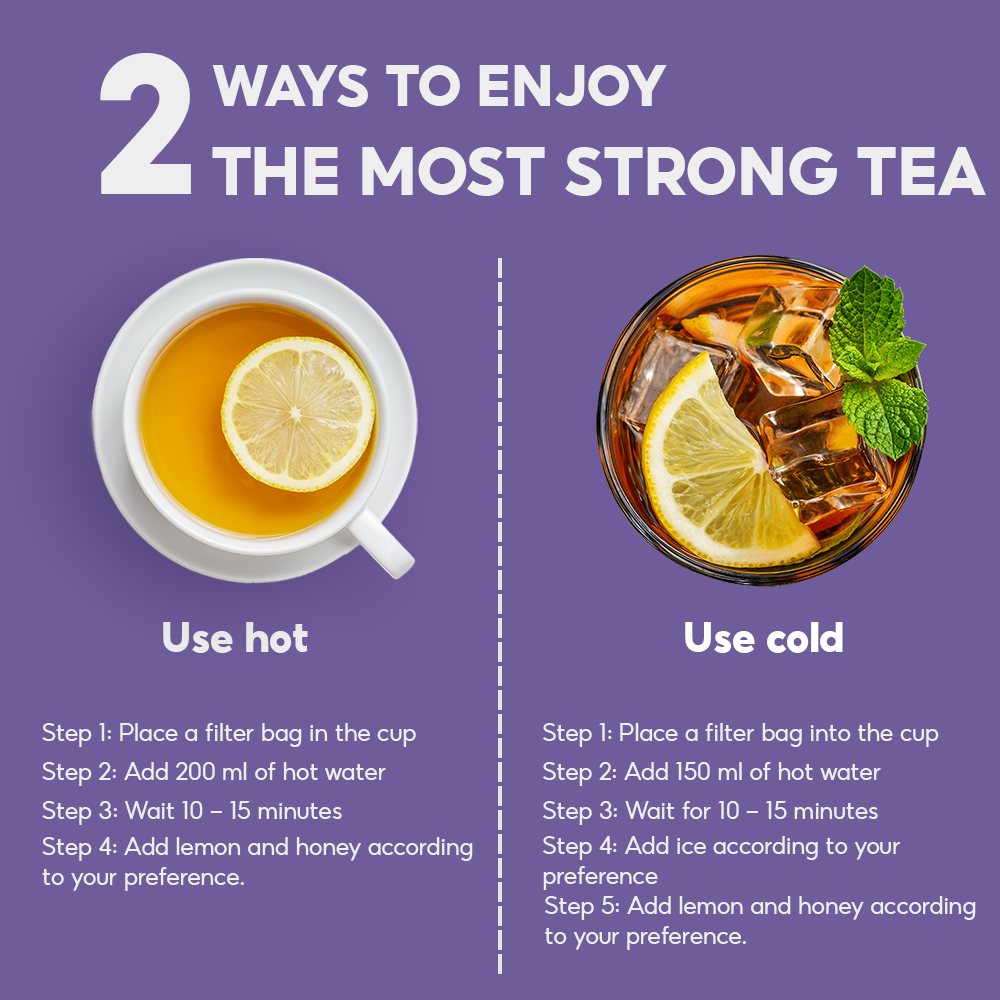 2 WAYS TO ENJOY THE MOST STRONG TEA

Use hot

Step 1: Place a filter bag in the cup
Step 2: Add 200 ml of hot water
Step 3: Wait 10 – 15 minutes
Step 4: Add lemon and honey according to your preference.

Use cold

Step 1: Place a filter bag into the cup
Step 2: Add 150 ml of hot water
Step 3: Wait for 10 – 15 minutes
Step 4: Add ice according to your preference
Step 5: Add lemon and honey according to your preference.