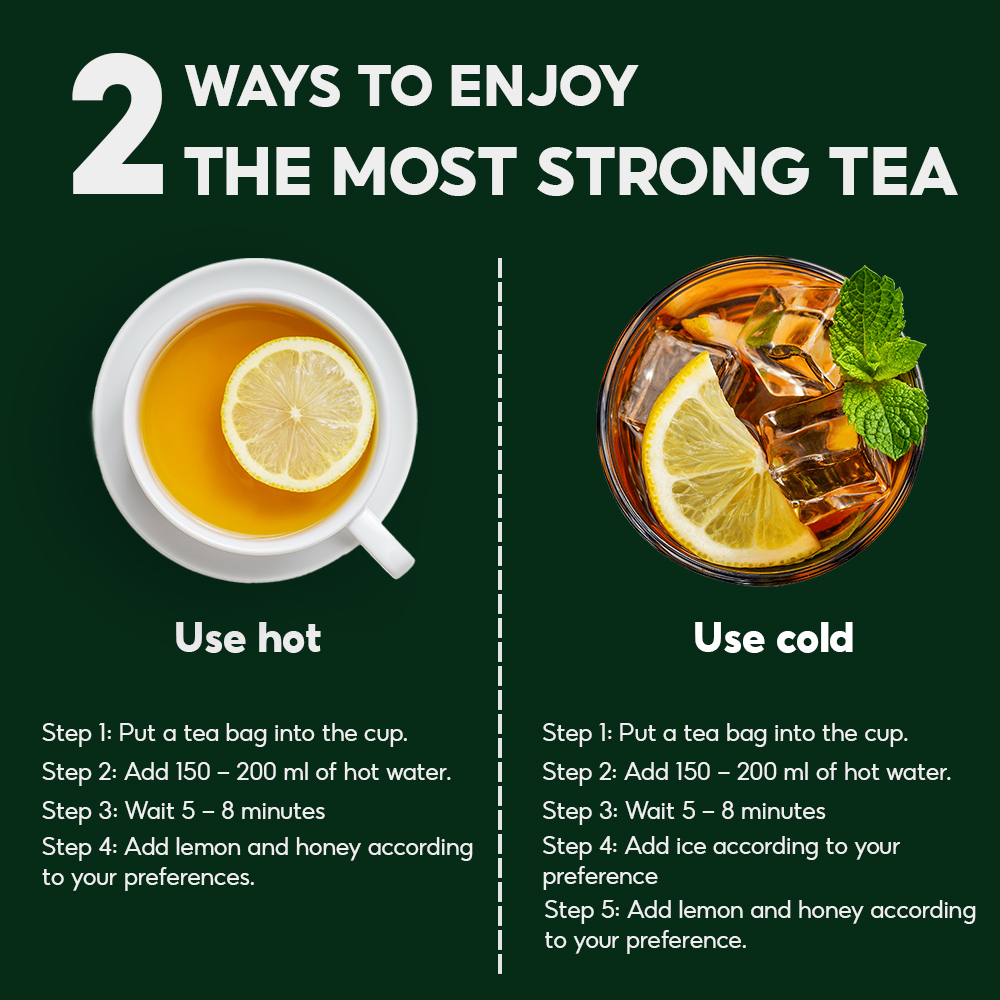 2 WAYS TO ENJOY THE MOST STRONG TEA

Use hot

Step 1: Put a tea bag into the cup.
Step 2: Add 150 – 200 ml of hot water.
Step 3: Wait 5 – 8 minutes
Step 4: Add lemon and honey according to your preferences.

Use cold

Step 1: Put a tea bag into the cup.
Step 2: Add 150 – 200 ml of hot water.
Step 3: Wait 5 – 8 minutes
Step 4: Add ice according to your preference
Step 5: Add lemon and honey according to your preference.