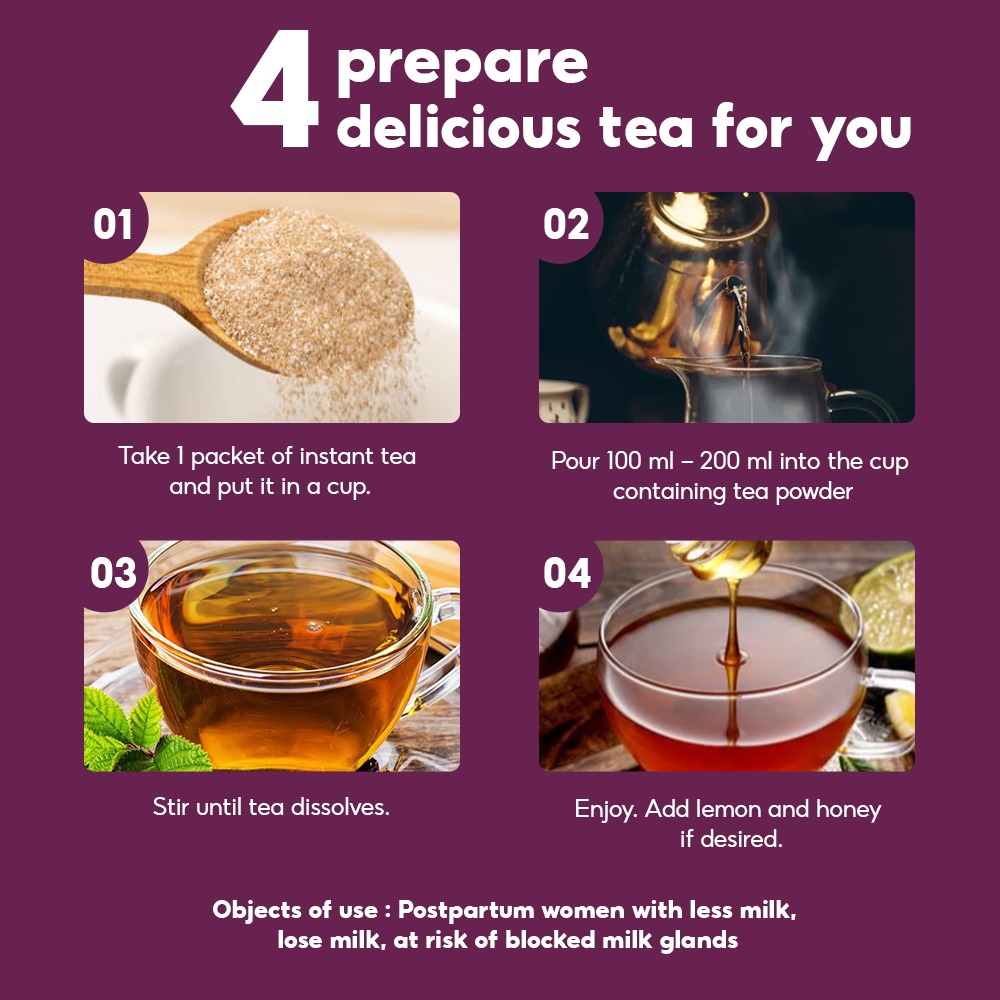 4 prepare delicious tea for you

01

Take 1 packet of instant tea and put it in a cup.

02

Pour 100 ml – 200 ml into the cup containing tea powder

03

Stir until tea dissolves.

04

Enjoy. Add lemon and honey if desired.

Objects of use : Postpartum women with less milk, lose milk, at risk of blocked milk glands