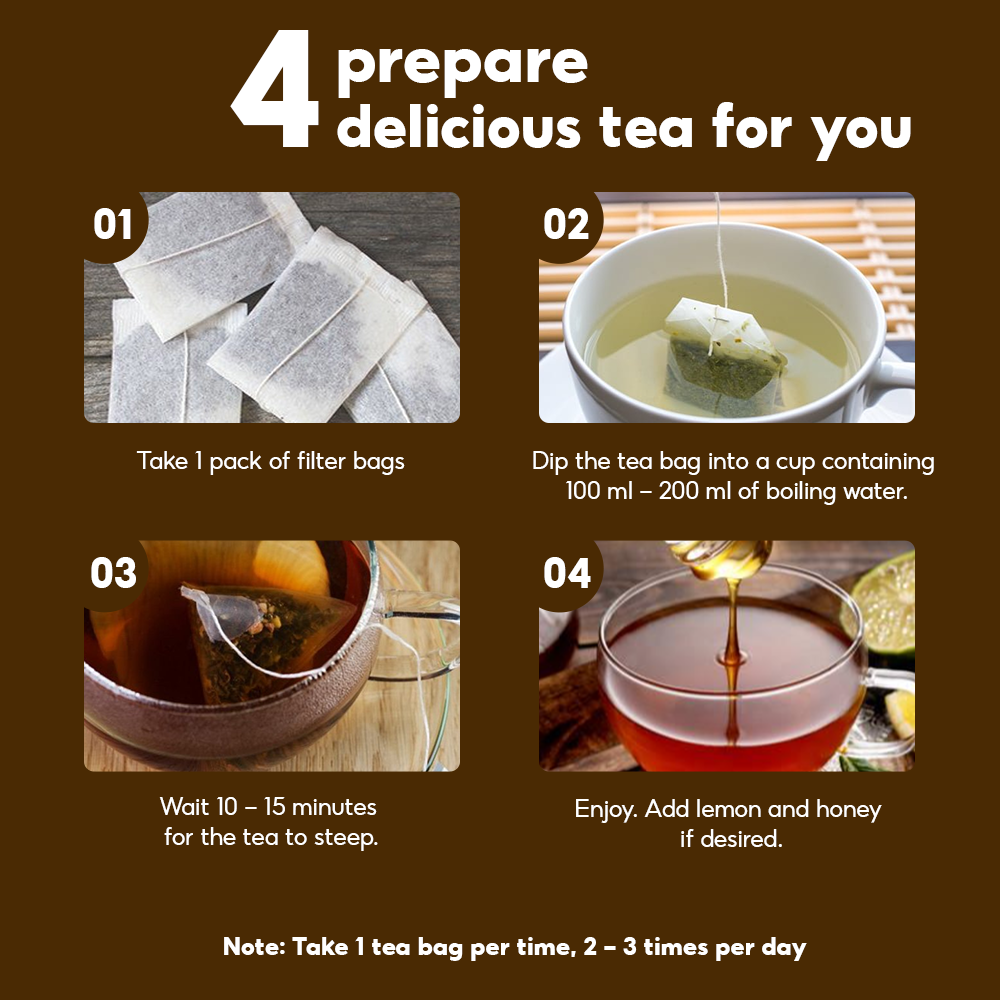 4 prepare delicious tea for you

01

Take 1 pack of filter bags

02

Dip the tea bag into a cup containing 100 ml – 200 ml of boiling water.

03

Wait 10 – 15 minutes for the tea to steep.

04

Enjoy. Add lemon and honey if desired.

Note: Take 1 tea bag per time, 2 – 3 times per day