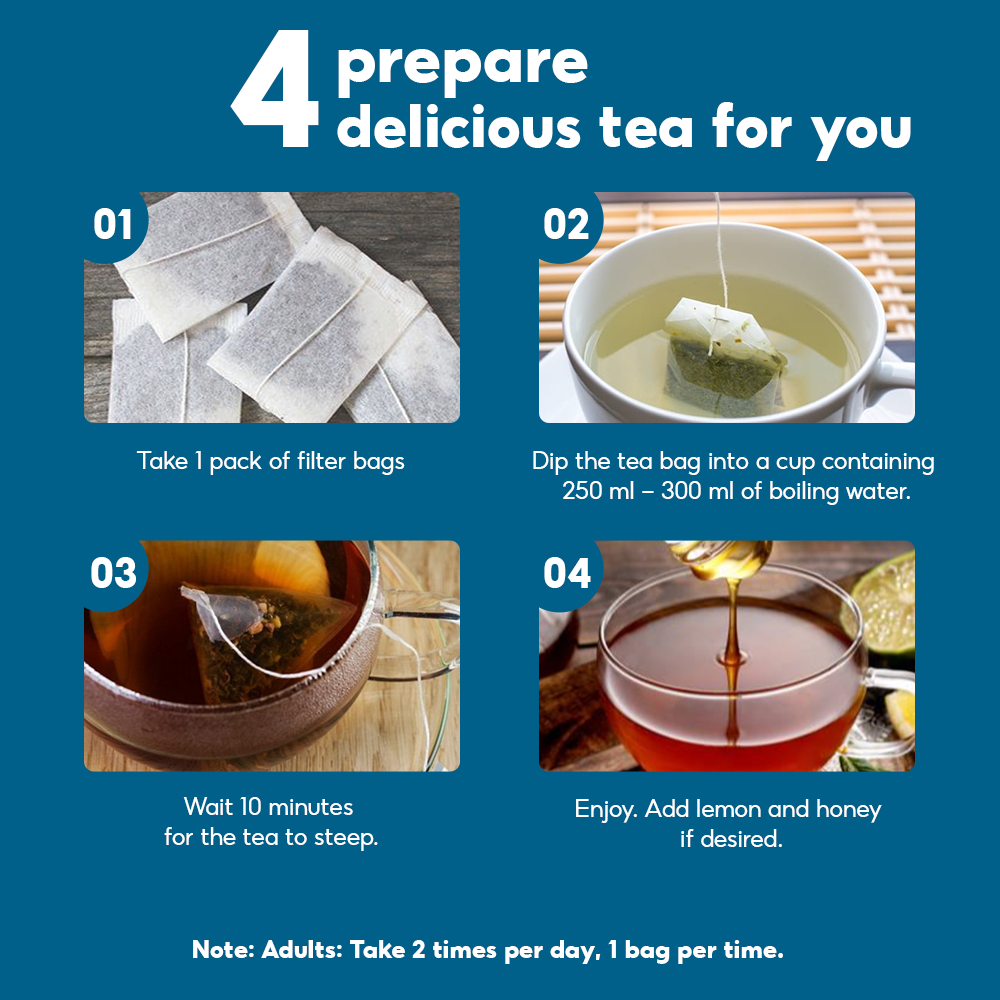 4 prepare delicious tea for you

01

Take 1 pack of filter bags

02

Dip the tea bag into a cup containing 250 ml – 300 ml of boiling water.

03

Wait 10 minutes for the tea to steep.

04

Enjoy. Add lemon and honey if desired.

Note: Adults: Take 2 times per day, 1 bag per time.