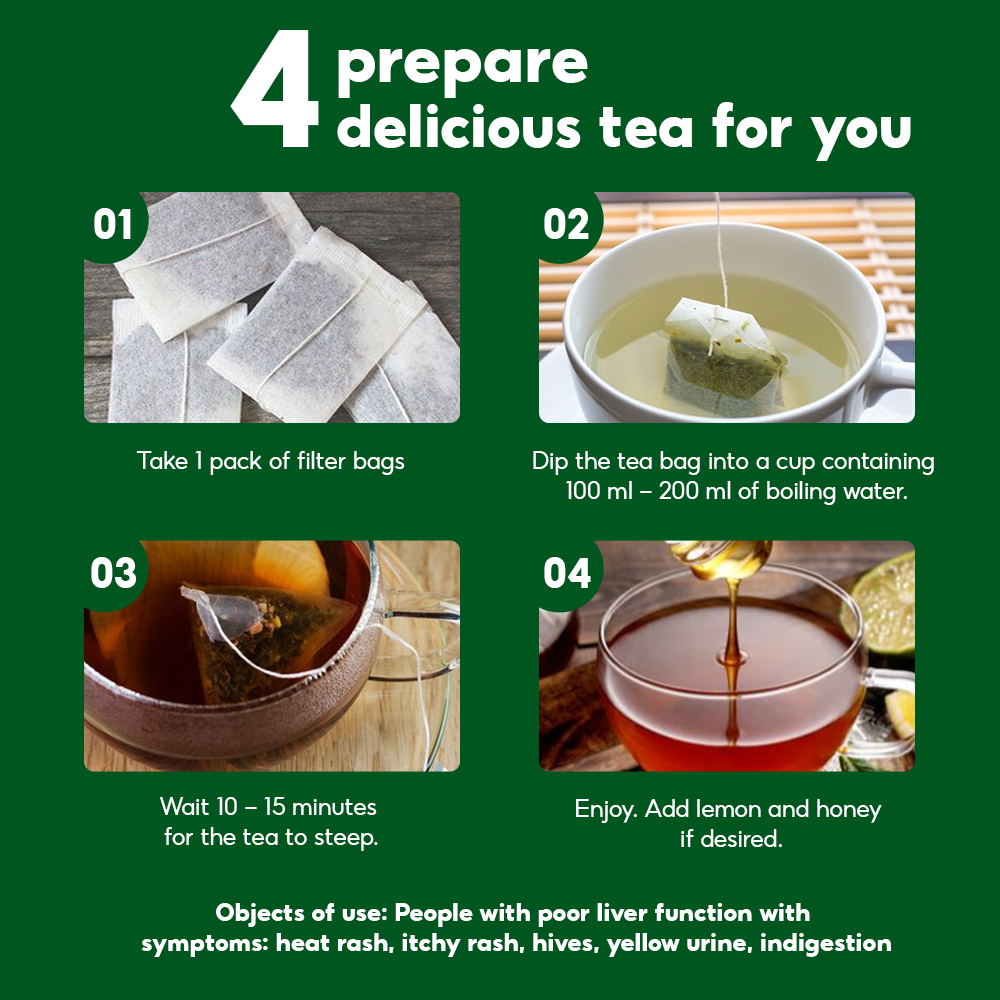 4 prepare delicious tea for you

01

Take 1 pack of filter bags

02

Dip the tea bag into a cup containing 100 ml – 200 ml of boiling water.

03

Wait 10 – 15 minutes for the tea to steep.

04

Enjoy. Add lemon and honey if desired.

Objects of use: People with poor liver function with symptoms: heat rash, itchy rash, hives, yellow urine, indigestion