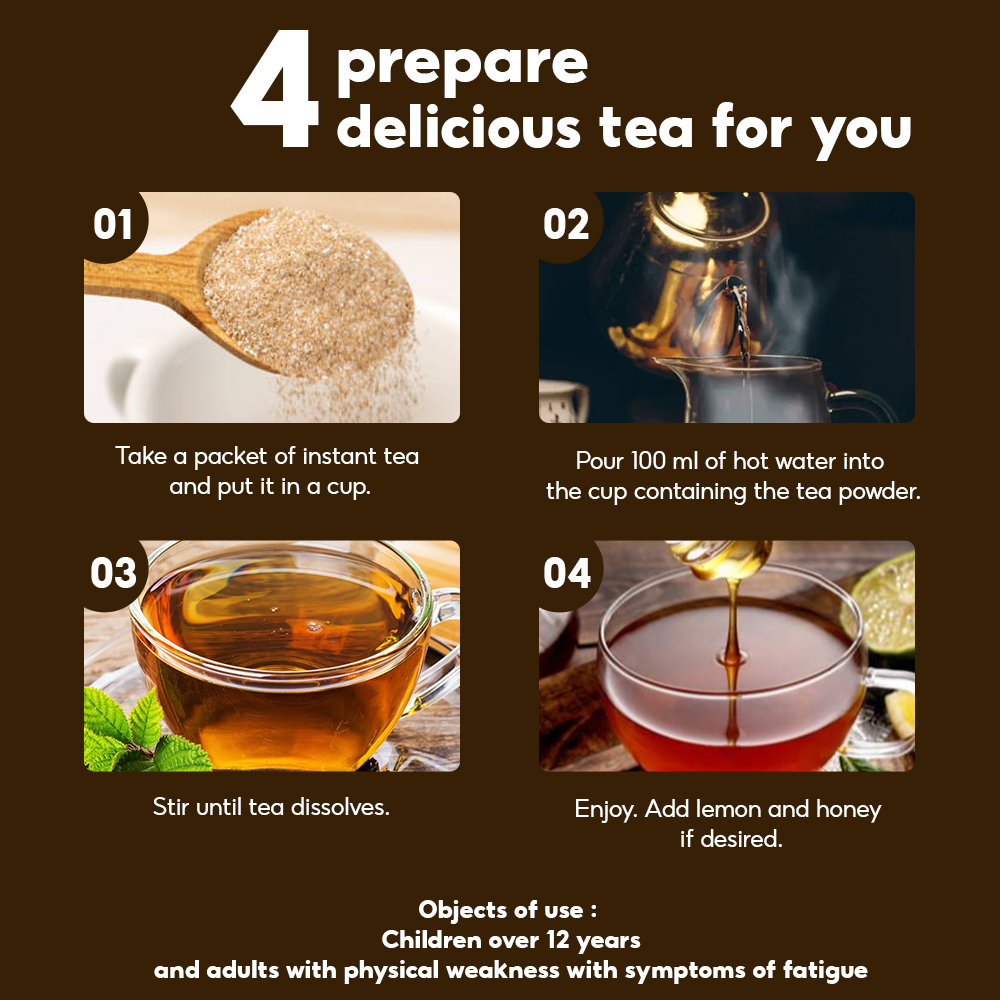 4 prepare
delicious tea for you

01

Take a packet of instant tea and put it in a cup.

02

Pour 100 ml of hot water into the cup containing the tea powder.

03

Stir until tea dissolves.

04

Enjoy. Add lemon and honey if desired.

Objects of use :
Children over 12 years
and adults with physical weakness with symptoms of fatigue