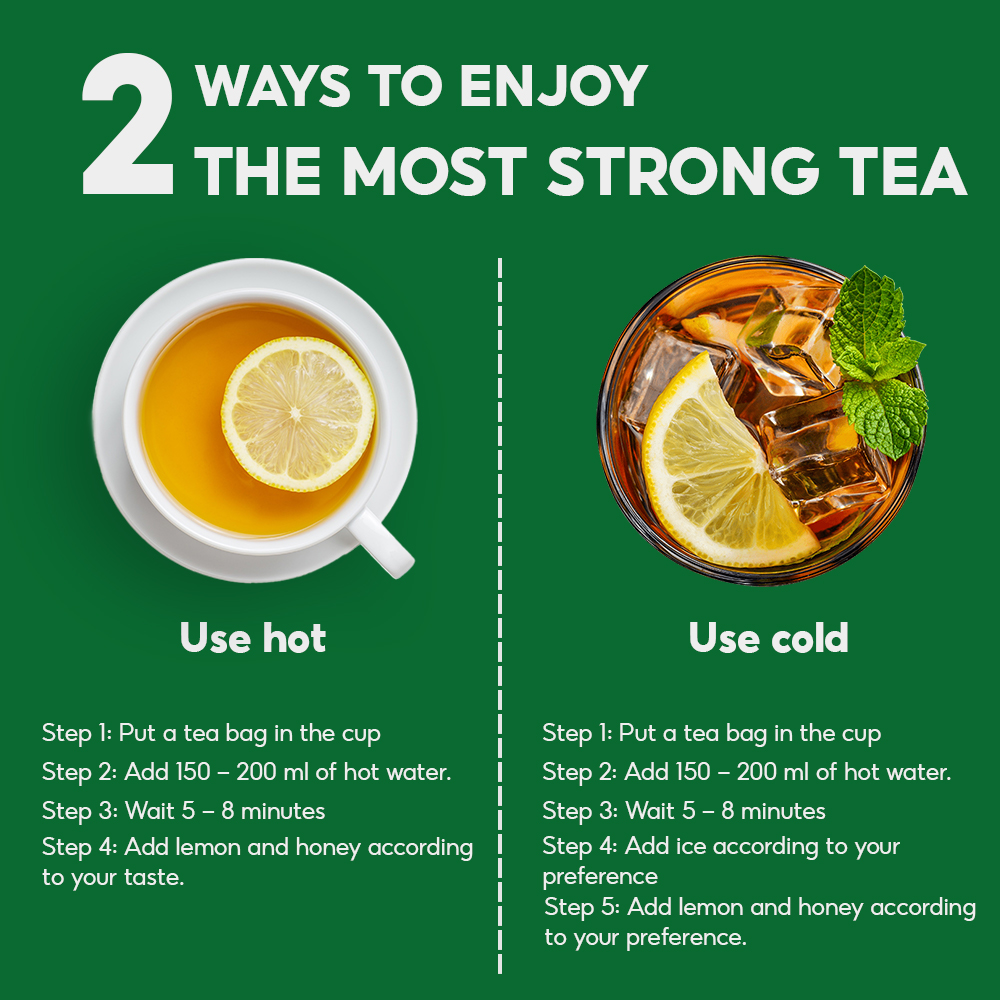 2 WAYS TO ENJOY
THE MOST STRONG TEA

Use hot

Step 1: Put a tea bag in the cup
Step 2: Add 150 – 200 ml of hot water.
Step 3: Wait 5 – 8 minutes
Step 4: Add lemon and honey according to your taste.

Use cold

Step 1: Put a tea bag in the cup
Step 2: Add 150 – 200 ml of hot water.
Step 3: Wait 5 – 8 minutes
Step 4: Add ice according to your preference
Step 5: Add lemon and honey according to your preference.