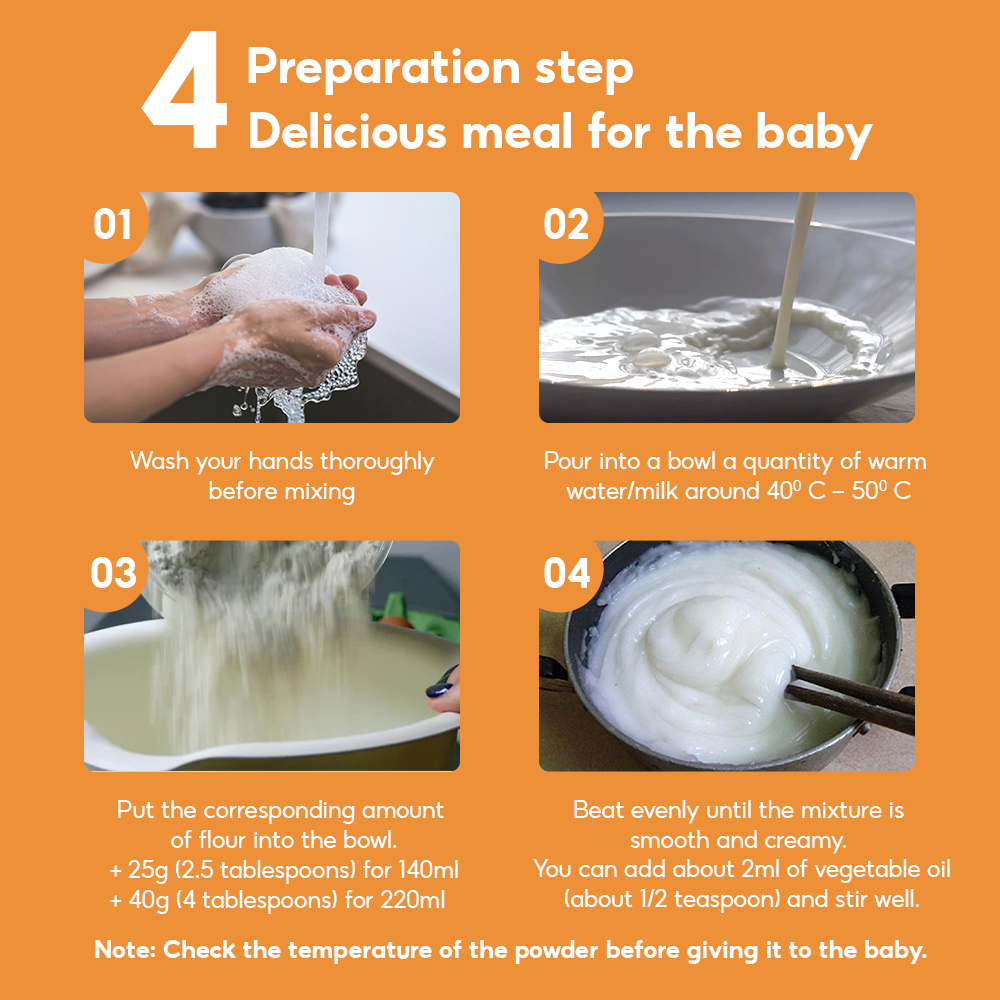 4 Preparation step
Delicious meal for the baby

01

Wash your hands thoroughly before mixing

02

Pour into a bowl a quantity of warm water/milk around $40^0$ C – $50^0$ C

03

Put the corresponding amount of flour into the bowl.
+ 25g (2.5 tablespoons) for 140ml
+ 40g (4 tablespoons) for 220ml

04

Beat evenly until the mixture is smooth and creamy.
You can add about 2ml of vegetable oil (about 1/2 teaspoon) and stir well.

Note: Check the temperature of the powder before giving it to the baby.