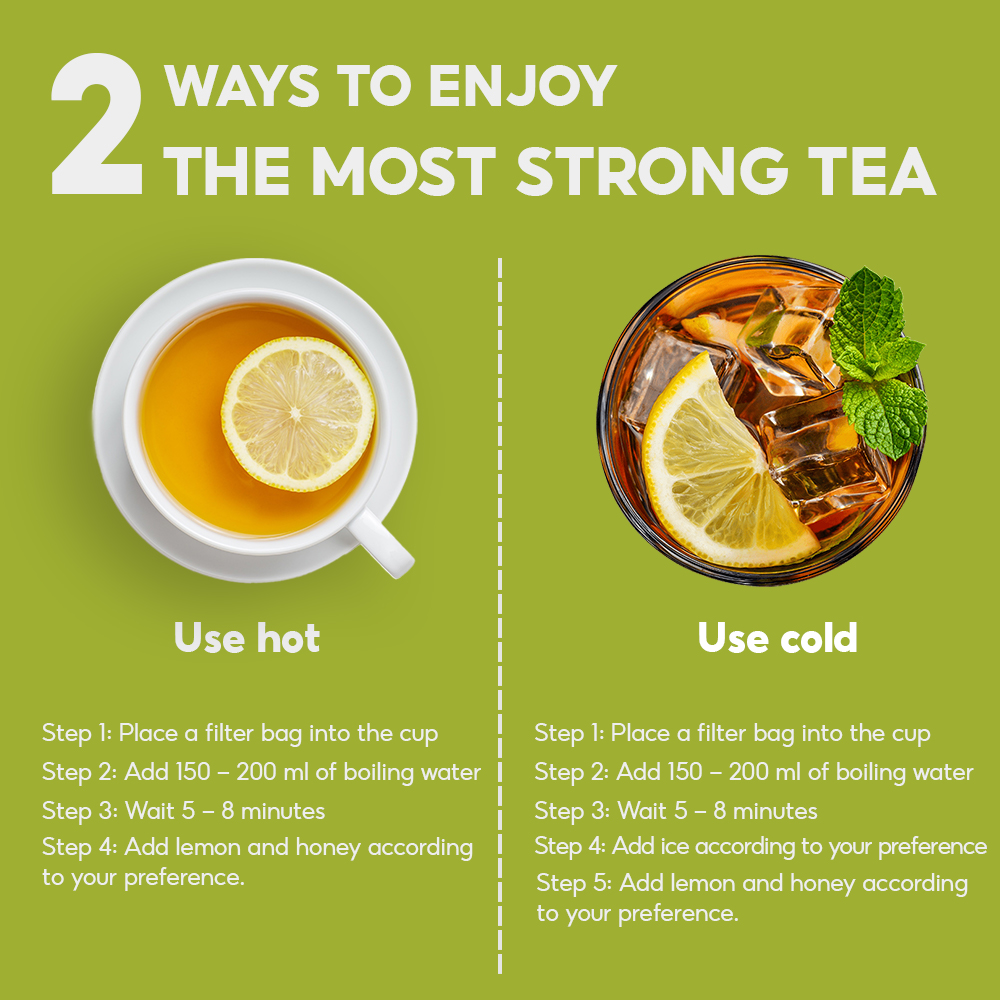 2 WAYS TO ENJOY THE MOST STRONG TEA

Use hot

Step 1: Place a filter bag into the cup
Step 2: Add 150 – 200 ml of boiling water
Step 3: Wait 5 – 8 minutes
Step 4: Add lemon and honey according to your preference.

Use cold

Step 1: Place a filter bag into the cup
Step 2: Add 150 – 200 ml of boiling water
Step 3: Wait 5 – 8 minutes
Step 4: Add ice according to your preference
Step 5: Add lemon and honey according to your preference.