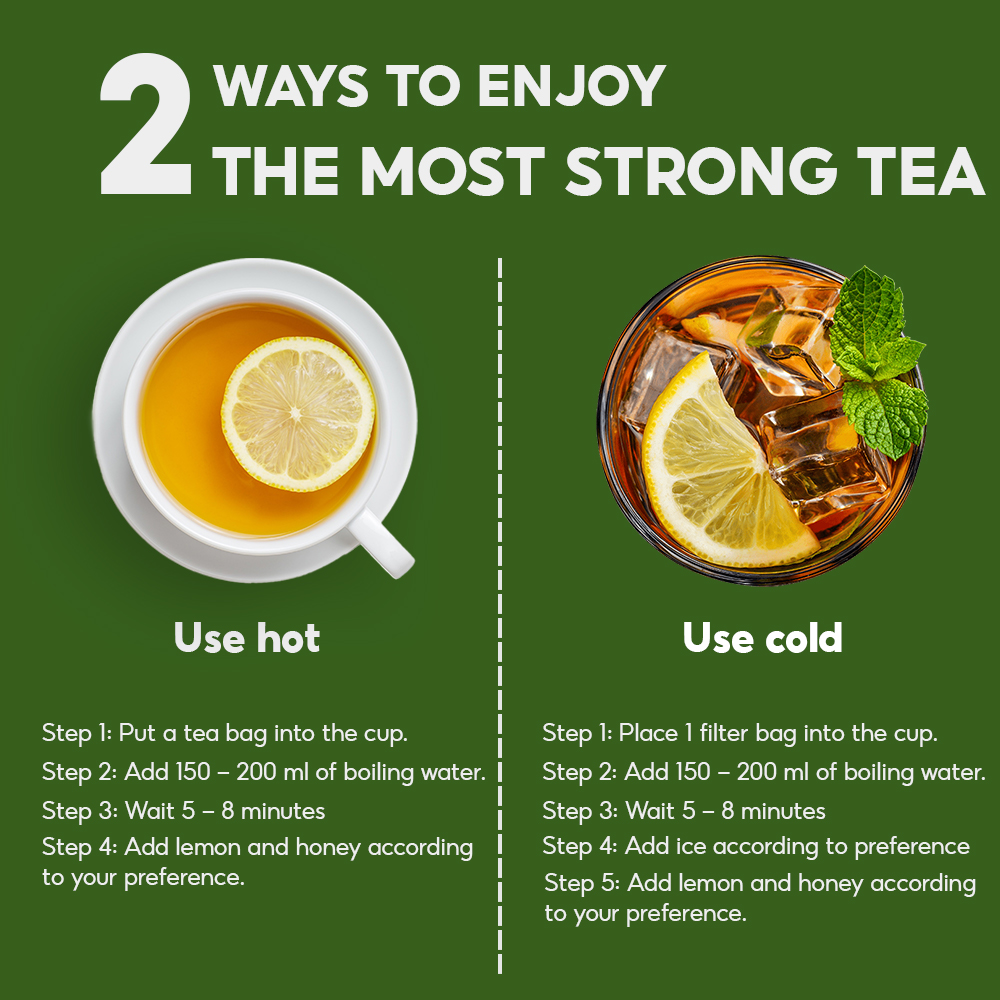 2 WAYS TO ENJOY THE MOST STRONG TEA

Use hot

Step 1: Put a tea bag into the cup.
Step 2: Add 150 – 200 ml of boiling water.
Step 3: Wait 5 – 8 minutes
Step 4: Add lemon and honey according to your preference.

Use cold

Step 1: Place 1 filter bag into the cup.
Step 2: Add 150 – 200 ml of boiling water.
Step 3: Wait 5 – 8 minutes
Step 4: Add ice according to preference
Step 5: Add lemon and honey according to your preference.