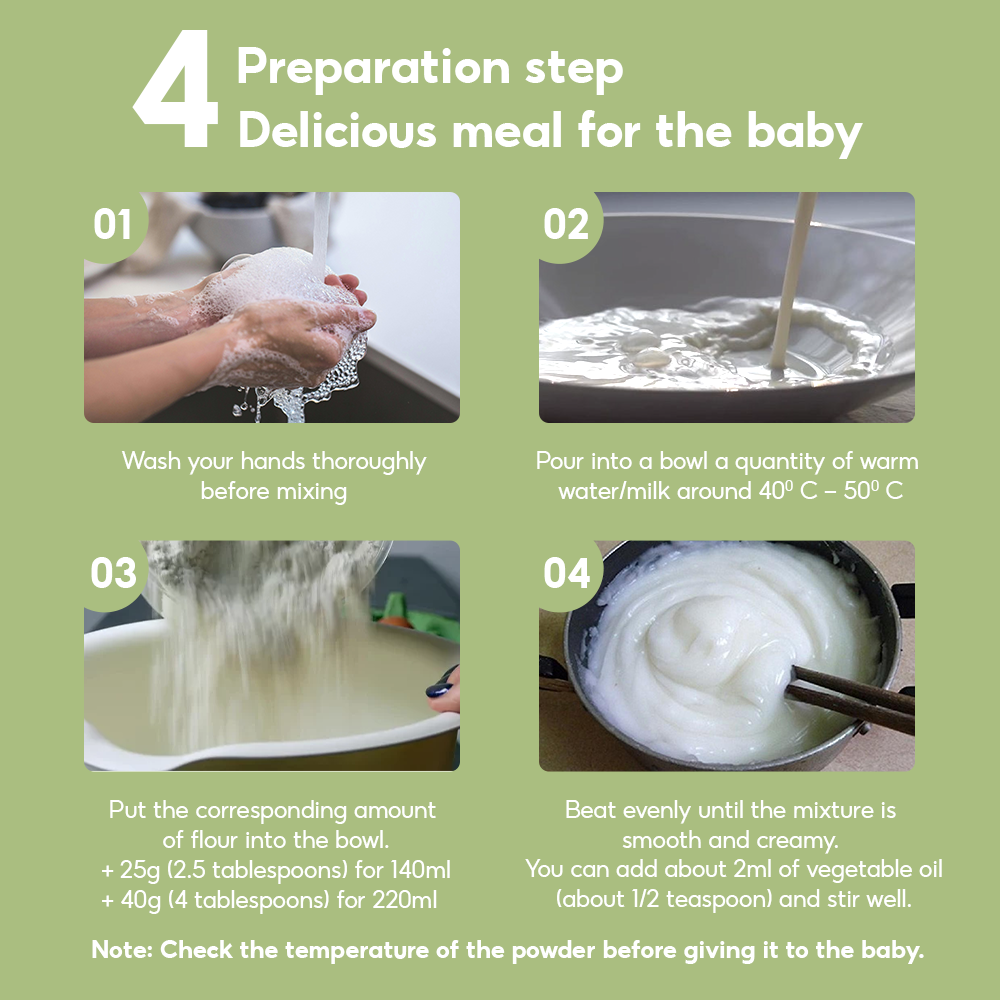 4 Preparation step
Delicious meal for the baby

01

Wash your hands thoroughly before mixing

02

Pour into a bowl a quantity of warm water/milk around $40^0$ C – $50^0$ C

03

Put the corresponding amount of flour into the bowl.
+ 25g (2.5 tablespoons) for 140ml
+ 40g (4 tablespoons) for 220ml

04

Beat evenly until the mixture is smooth and creamy.
You can add about 2ml of vegetable oil (about 1/2 teaspoon) and stir well.

Note: Check the temperature of the powder before giving it to the baby.