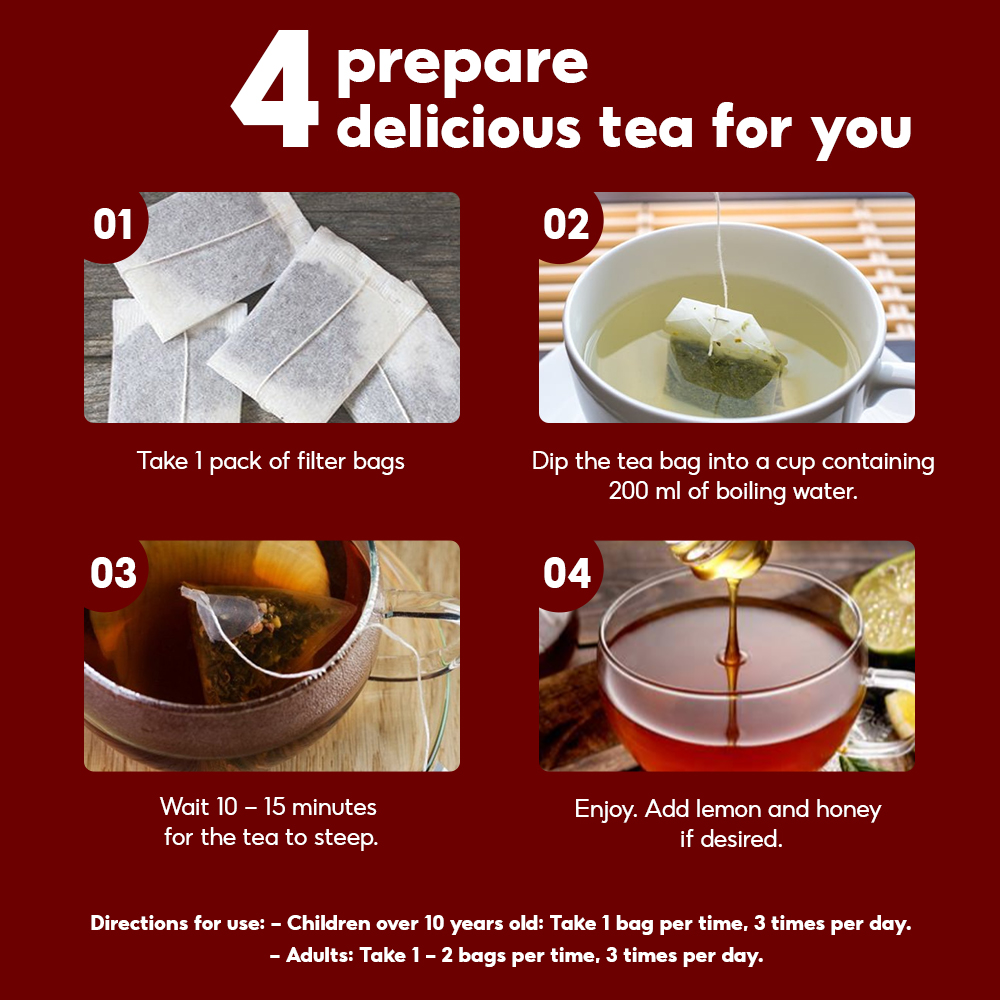 4 prepare delicious tea for you

01

Take 1 pack of filter bags

02

Dip the tea bag into a cup containing 200 ml of boiling water.

03

Wait 10 – 15 minutes for the tea to steep.

04

Enjoy. Add lemon and honey if desired.

Directions for use: – Children over 10 years old: Take 1 bag per time, 3 times per day.
– Adults: Take 1 – 2 bags per time, 3 times per day.