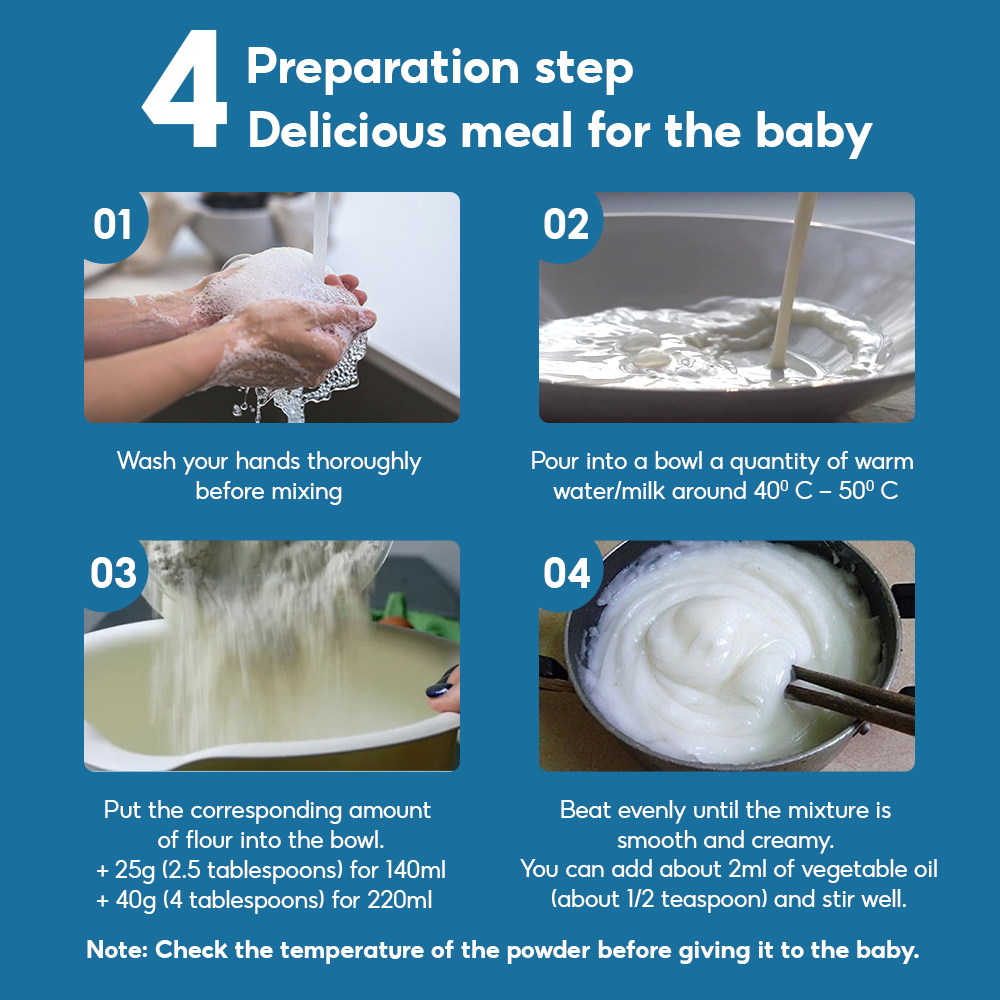 4 Preparation step
Delicious meal for the baby

01

Wash your hands thoroughly before mixing

02

Pour into a bowl a quantity of warm water/milk around $40^0$ C – $50^0$ C

03

Put the corresponding amount of flour into the bowl.
+ 25g (2.5 tablespoons) for 140ml
+ 40g (4 tablespoons) for 220ml

04

Beat evenly until the mixture is smooth and creamy.
You can add about 2ml of vegetable oil (about 1/2 teaspoon) and stir well.

Note: Check the temperature of the powder before giving it to the baby.