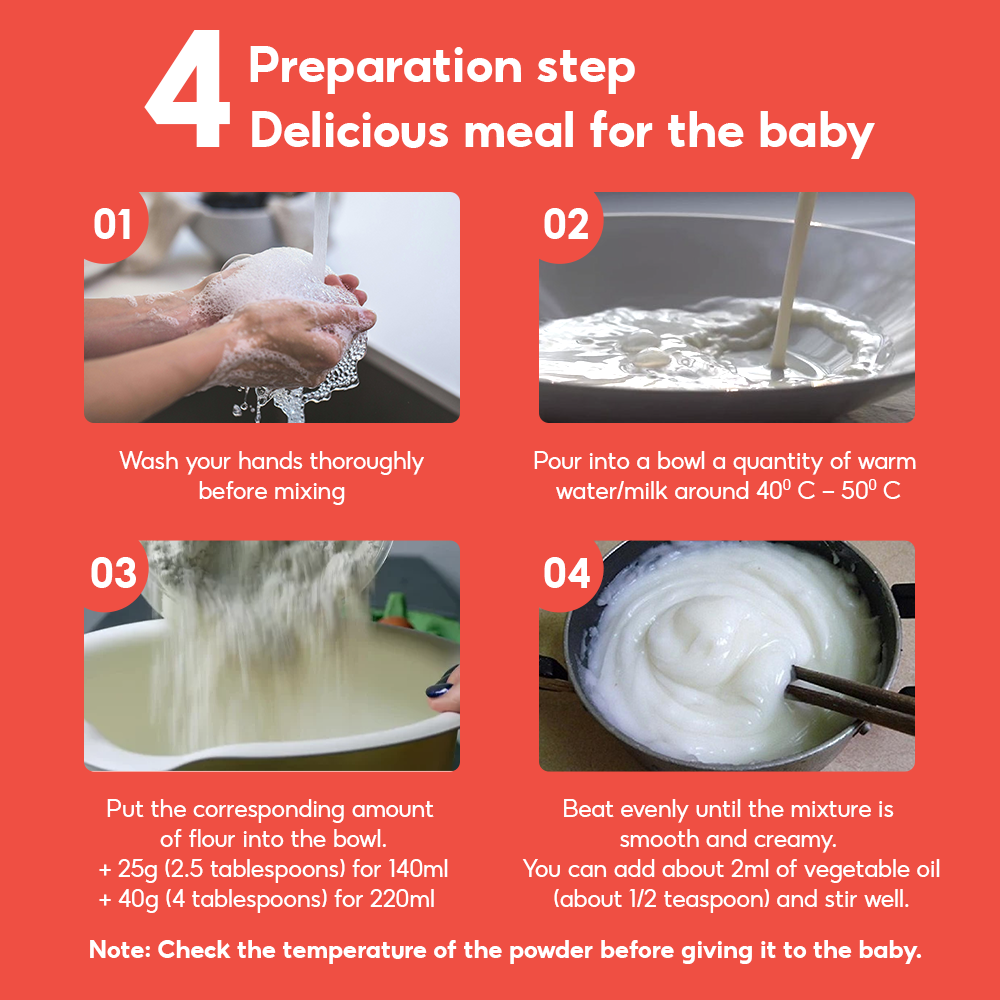 4 Preparation step
Delicious meal for the baby

01

Wash your hands thoroughly before mixing

02

Pour into a bowl a quantity of warm water/milk around $40^0$ C – $50^0$ C

03

Put the corresponding amount of flour into the bowl.
+ 25g (2.5 tablespoons) for 140ml
+ 40g (4 tablespoons) for 220ml

04

Beat evenly until the mixture is smooth and creamy.
You can add about 2ml of vegetable oil (about 1/2 teaspoon) and stir well.

Note: Check the temperature of the powder before giving it to the baby.