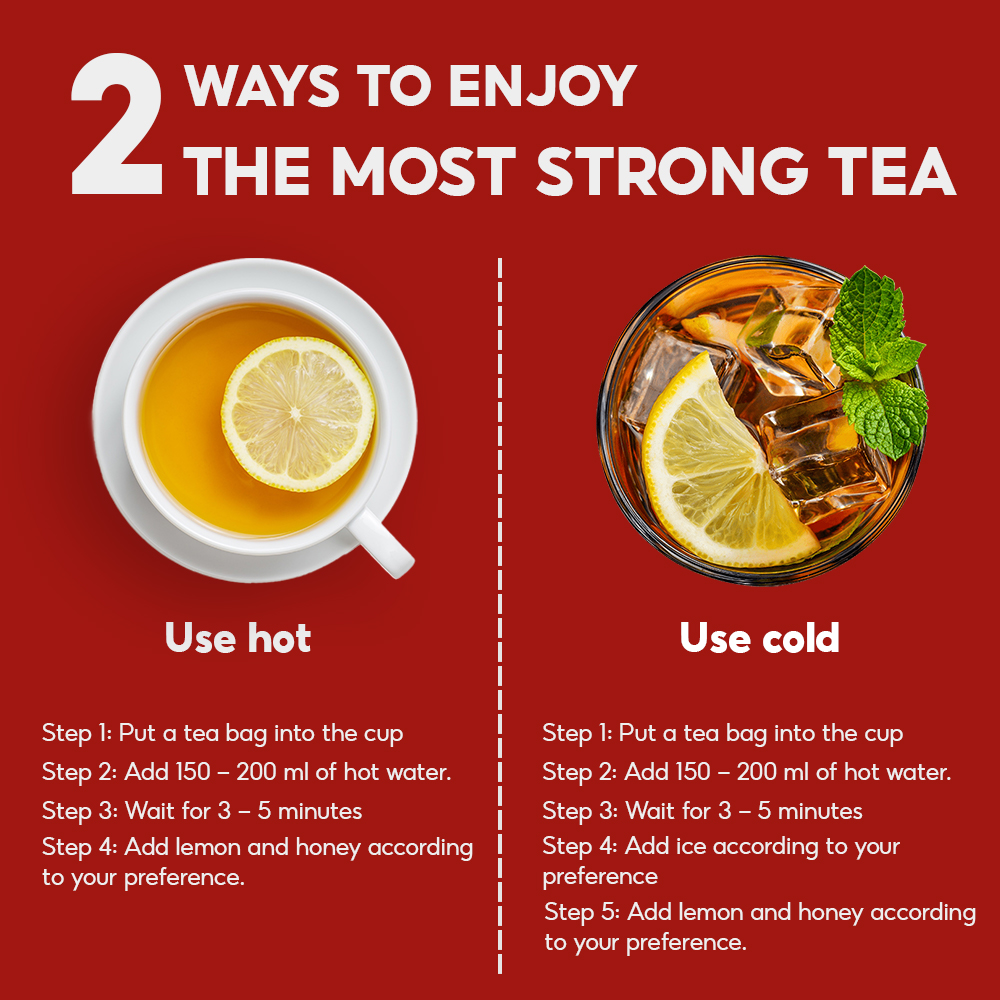 2 WAYS TO ENJOY THE MOST STRONG TEA

Use hot

Step 1: Put a tea bag into the cup
Step 2: Add 150 – 200 ml of hot water.
Step 3: Wait for 3 – 5 minutes
Step 4: Add lemon and honey according to your preference.

Use cold

Step 1: Put a tea bag into the cup
Step 2: Add 150 – 200 ml of hot water.
Step 3: Wait for 3 – 5 minutes
Step 4: Add ice according to your preference
Step 5: Add lemon and honey according to your preference.