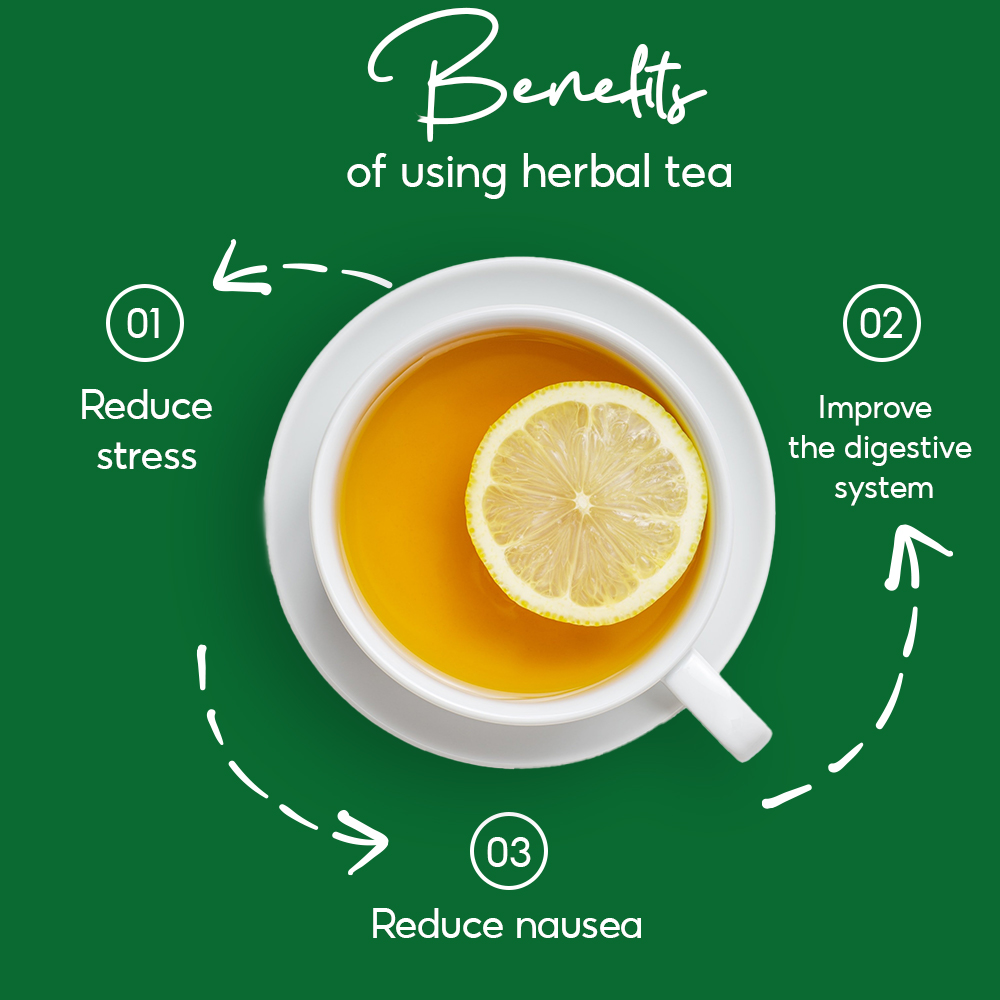 Benefits
of using herbal tea

01
Reduce stress

02
Improve the digestive system

03
Reduce nausea