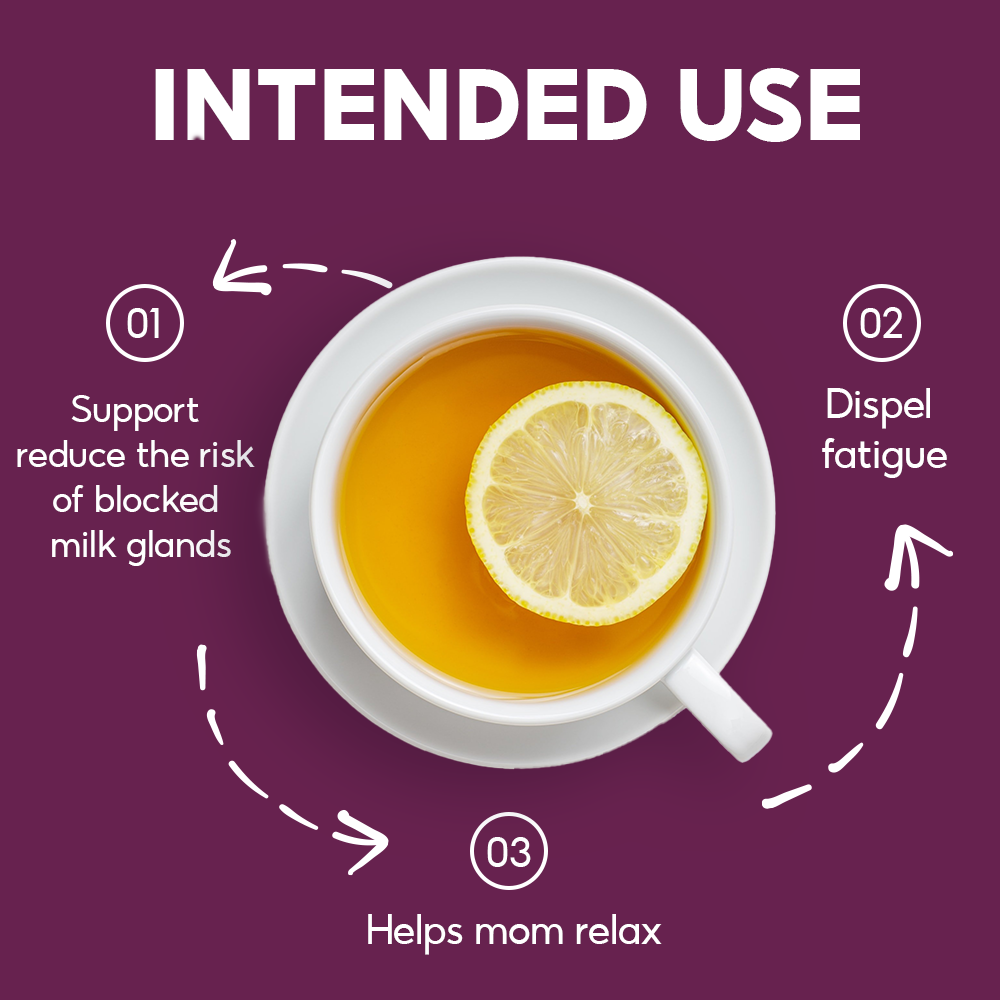 INTENDED USE

01

Support reduce the risk of blocked milk glands

02

Dispel fatigue

03

Helps mom relax