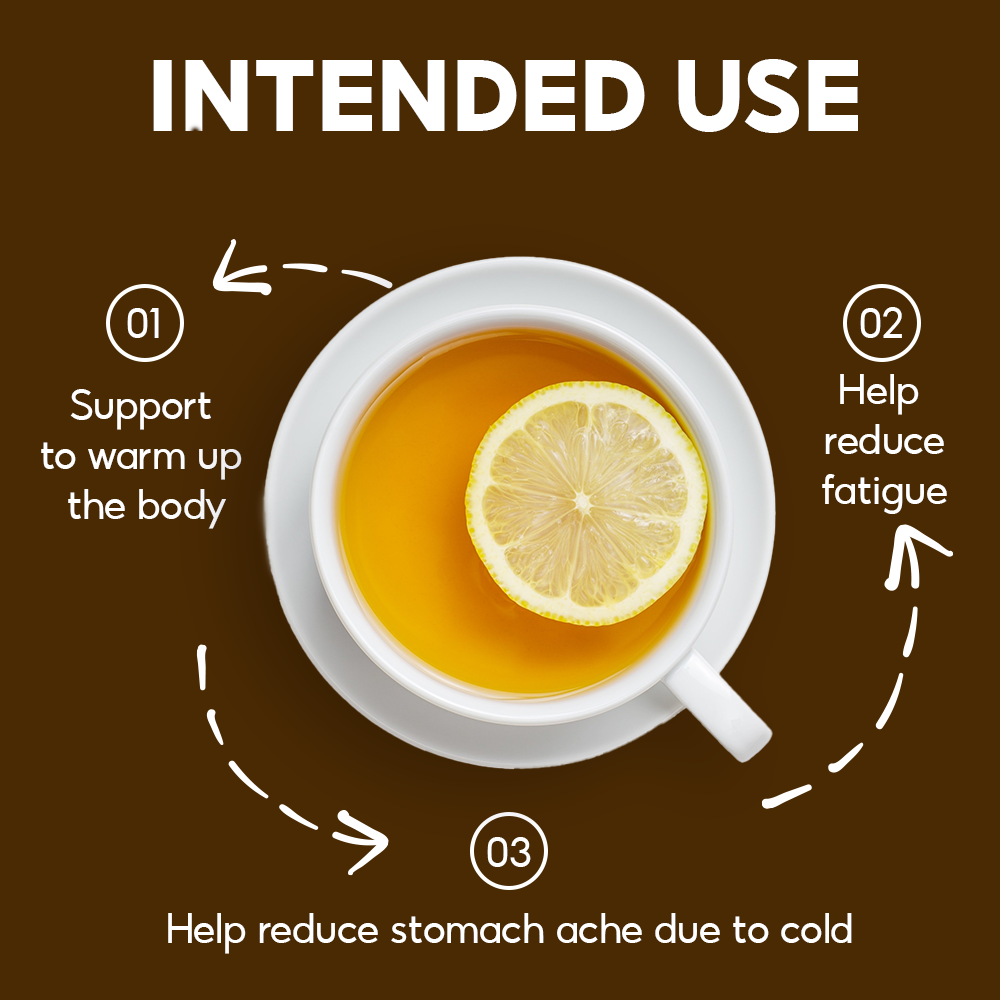 INTENDED USE

01
Support to warm up the body

02
Help reduce fatigue

03
Help reduce stomach ache due to cold