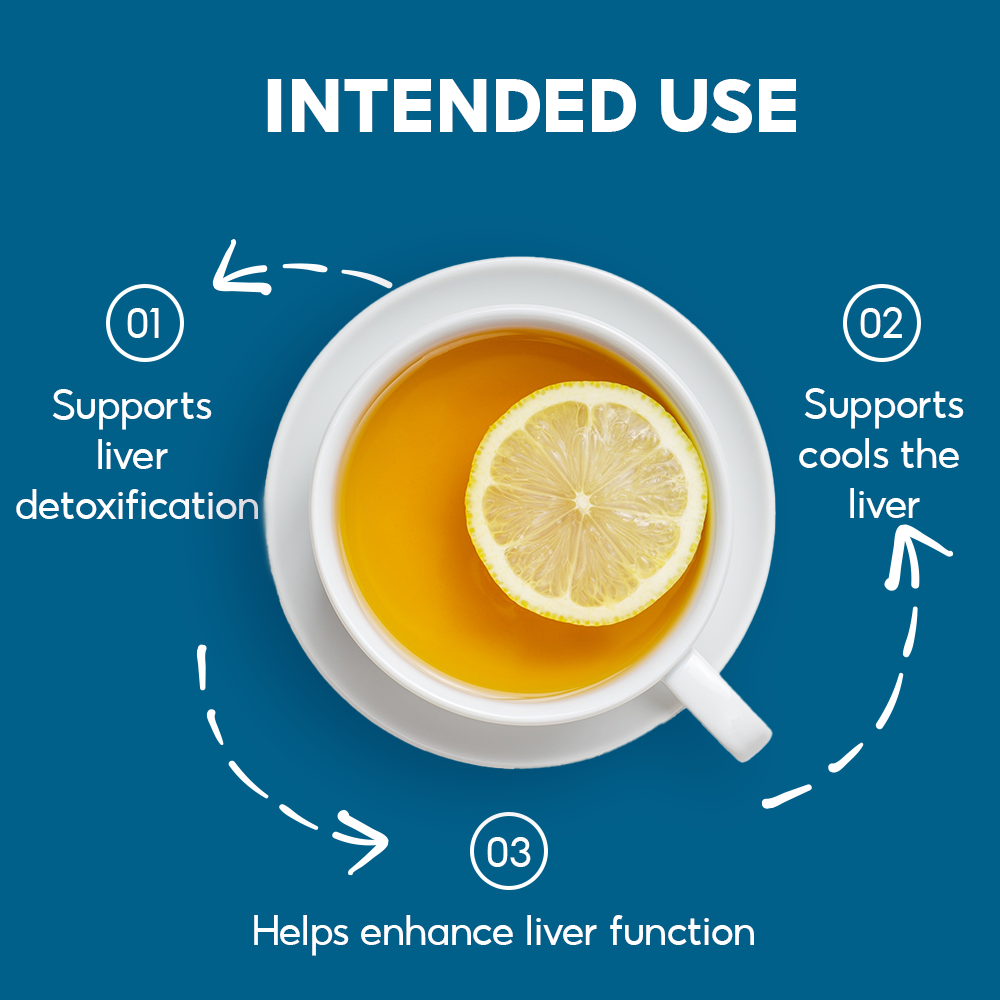 INTENDED USE

01
Supports liver detoxification

02
Supports cools the liver

03
Helps enhance liver function