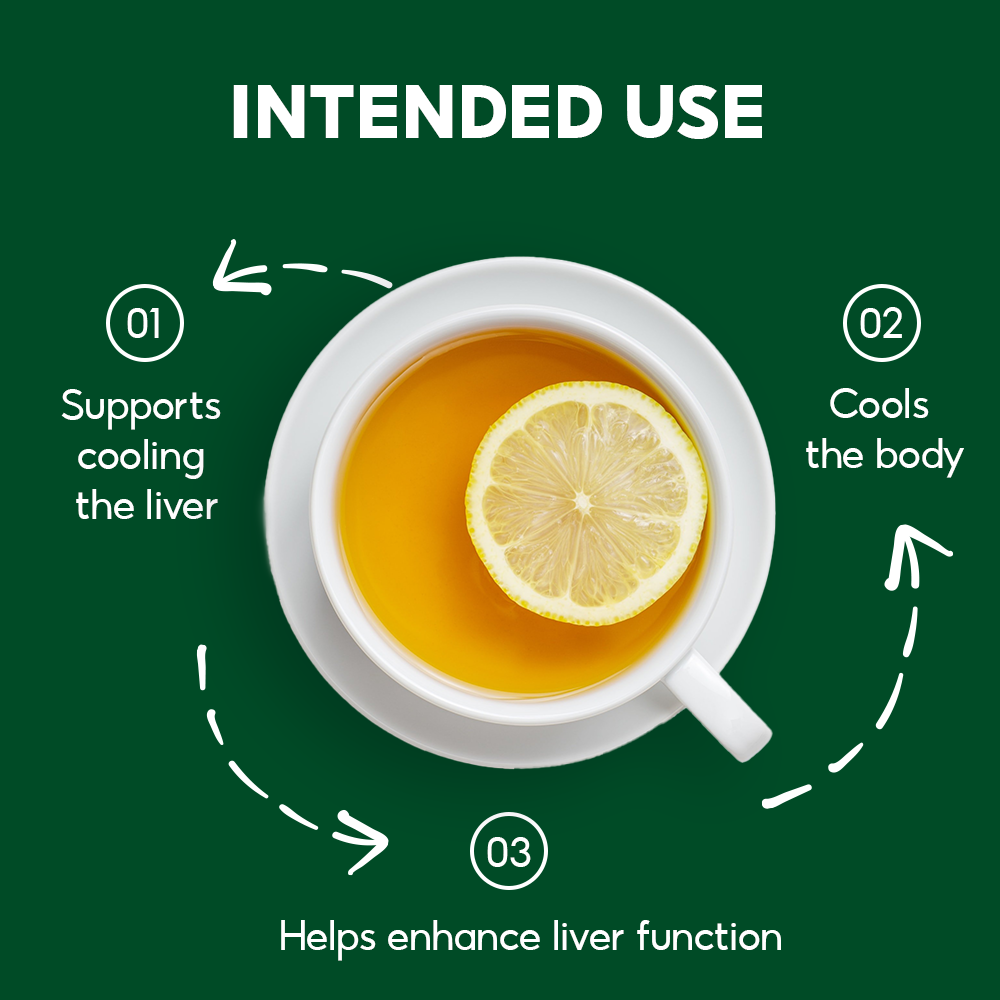 INTENDED USE

01

Supports cooling the liver

02

Cools the body

03

Helps enhance liver function