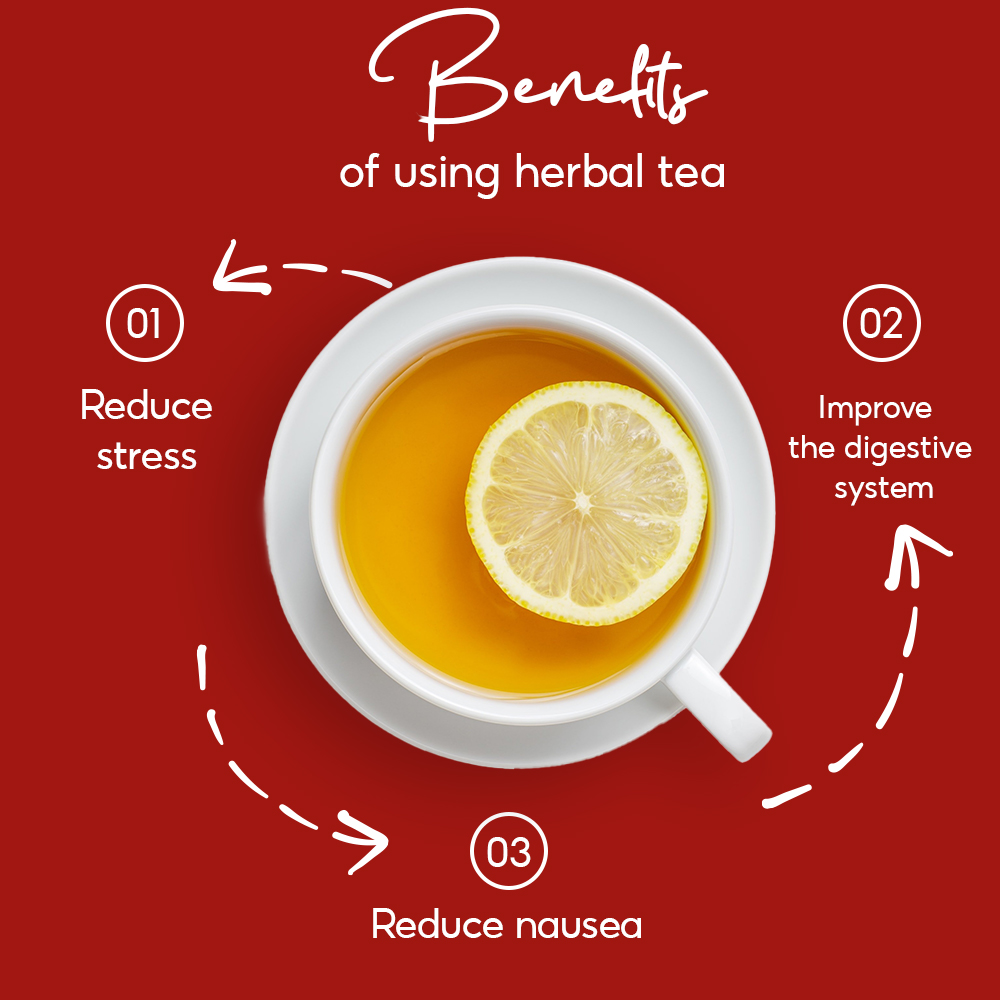 Benefits
of using herbal tea

01
Reduce stress

02
Improve the digestive system

03
Reduce nausea