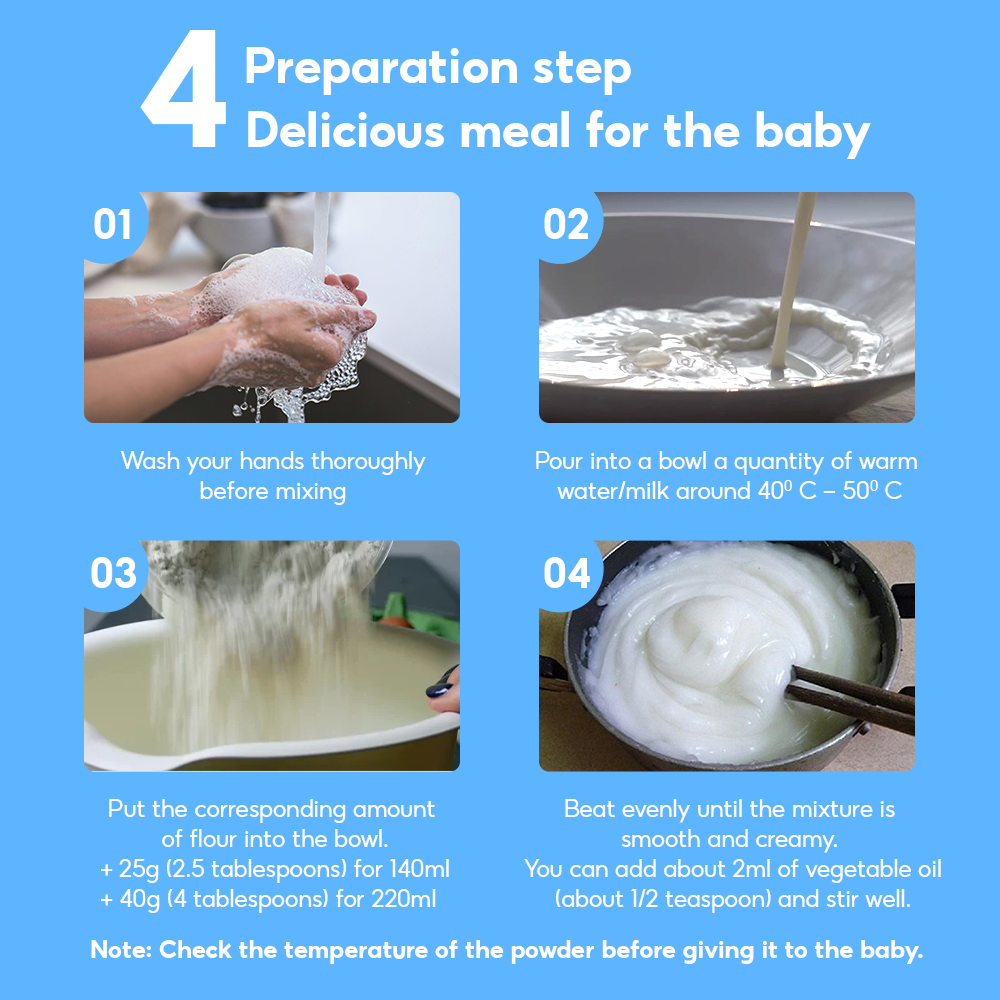 4 Preparation step
Delicious meal for the baby

01

Wash your hands thoroughly before mixing

02

Pour into a bowl a quantity of warm water/milk around $40^0$ C – $50^0$ C

03

Put the corresponding amount of flour into the bowl.
+ 25g (2.5 tablespoons) for 140ml
+ 40g (4 tablespoons) for 220ml

04

Beat evenly until the mixture is smooth and creamy.
You can add about 2ml of vegetable oil (about 1/2 teaspoon) and stir well.

Note: Check the temperature of the powder before giving it to the baby.