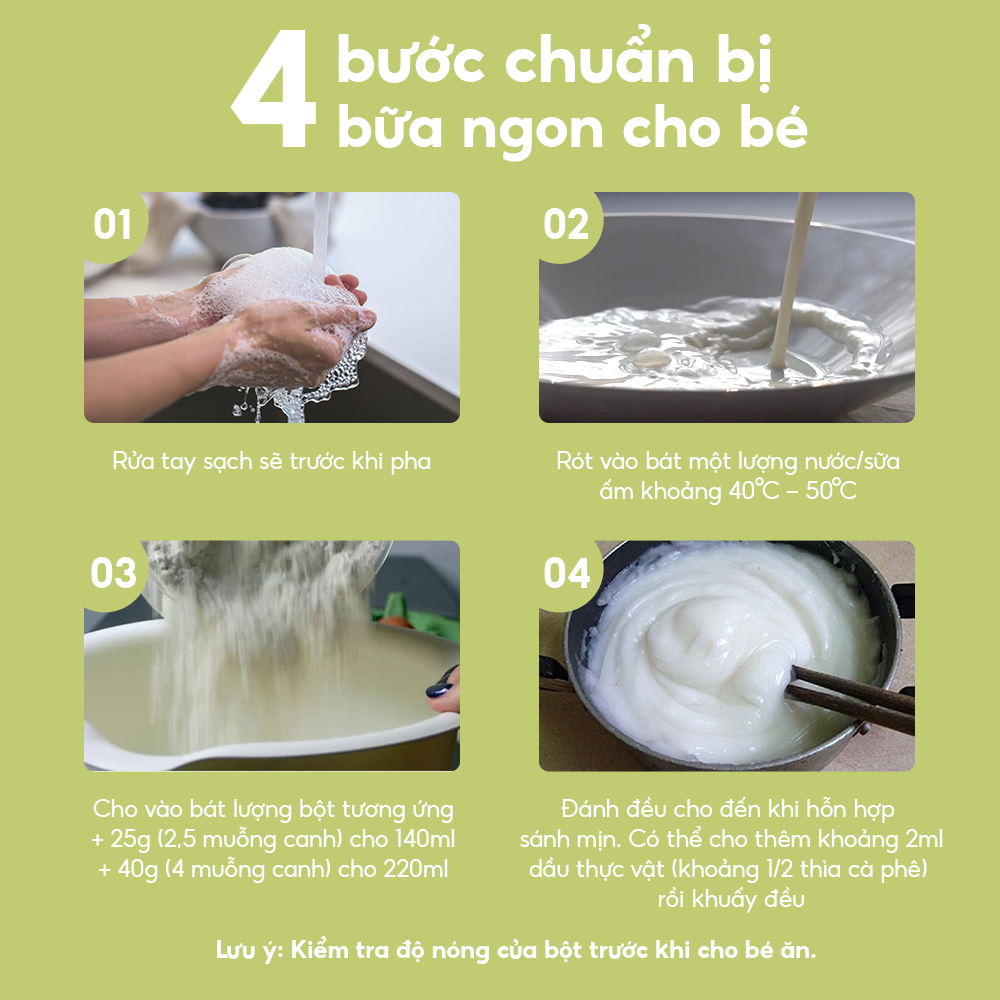 4 bước chuẩn bị bữa ngon cho bé

01

Rửa tay sạch sẽ trước khi pha

02

Rót vào bát một lượng nước/sữa ấm khoảng 40°C – 50°C

03

Cho vào bát lượng bột tương ứng
+ 25g (2,5 muỗng canh) cho 140ml
+ 40g (4 muỗng canh) cho 220ml

04

Đánh đều cho đến khi hỗn hợp sánh mịn. Có thể cho thêm khoảng 2ml dầu thực vật (khoảng 1/2 thìa cà phê) rồi khuấy đều

Lưu ý: Kiểm tra độ nóng của bột trước khi cho bé ăn.