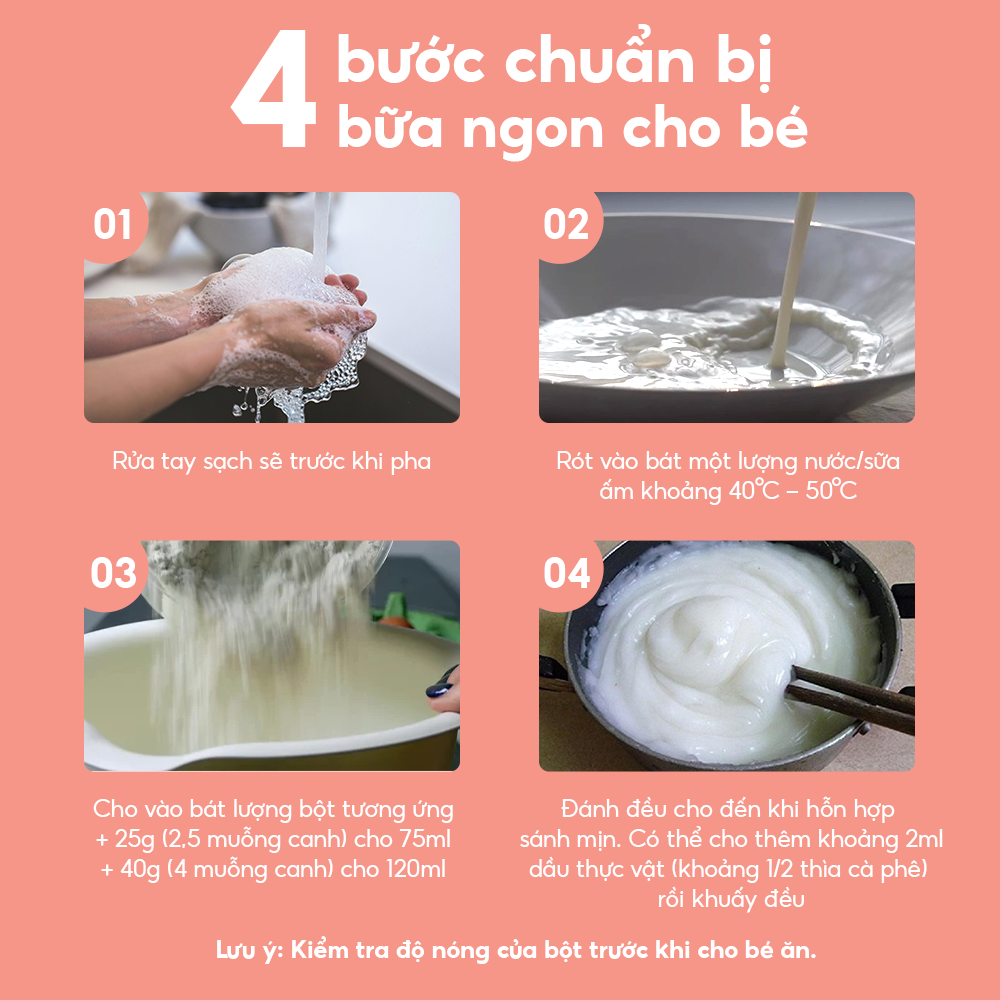 4 bước chuẩn bị bữa ngon cho bé

01

Rửa tay sạch sẽ trước khi pha

02

Rót vào bát một lượng nước/sữa ấm khoảng 40°C – 50°C

03

Cho vào bát lượng bột tương ứng
+ 25g (2,5 muỗng canh) cho 75ml
+ 40g (4 muỗng canh) cho 120ml

04

Đánh đều cho đến khi hỗn hợp sánh mịn. Có thể cho thêm khoảng 2ml dầu thực vật (khoảng 1/2 thìa cà phê) rồi khuấy đều

Lưu ý: Kiểm tra độ nóng của bột trước khi cho bé ăn.