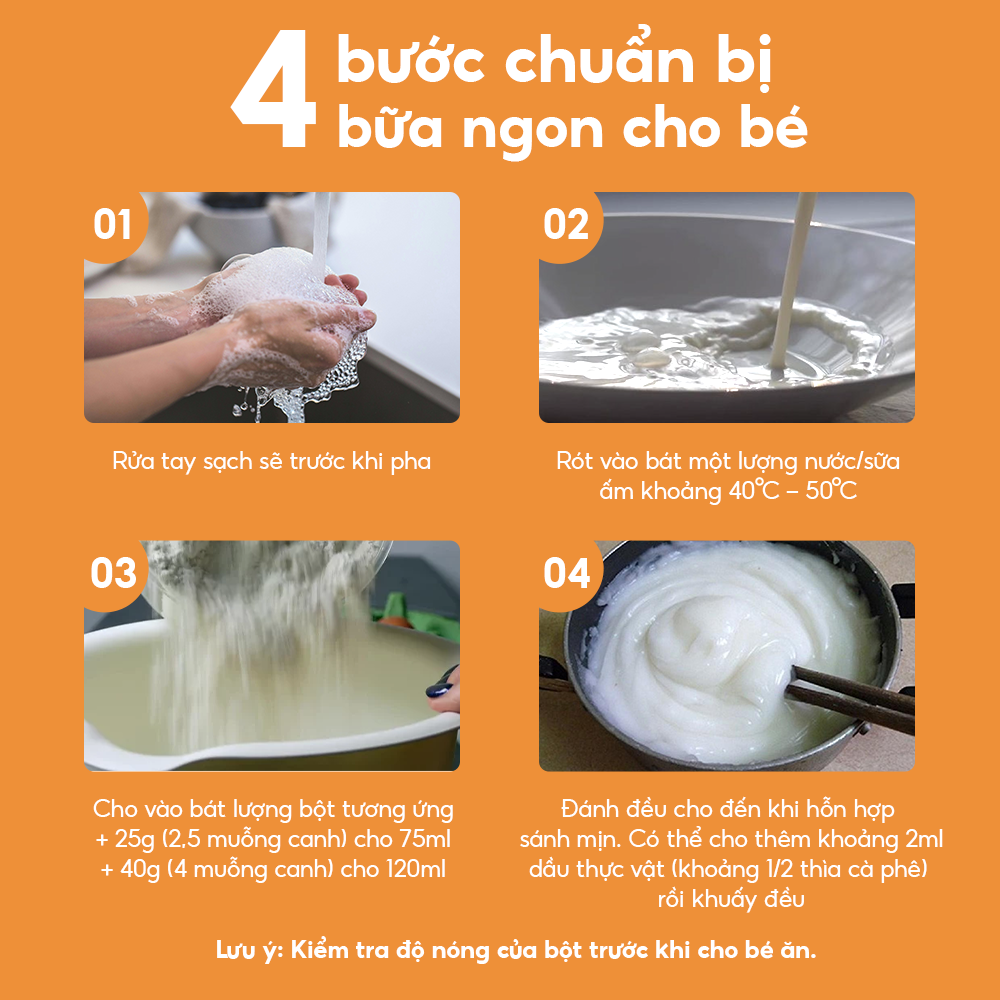 4 bước chuẩn bị bữa ngon cho bé

01

Rửa tay sạch sẽ trước khi pha

02

Rót vào bát một lượng nước/sữa ấm khoảng 40°C – 50°C

03

Cho vào bát lượng bột tương ứng
+ 25g (2,5 muỗng canh) cho 75ml
+ 40g (4 muỗng canh) cho 120ml

04

Đánh đều cho đến khi hỗn hợp sánh mịn. Có thể cho thêm khoảng 2ml dầu thực vật (khoảng 1/2 thìa cà phê) rồi khuấy đều

Lưu ý: Kiểm tra độ nóng của bột trước khi cho bé ăn.