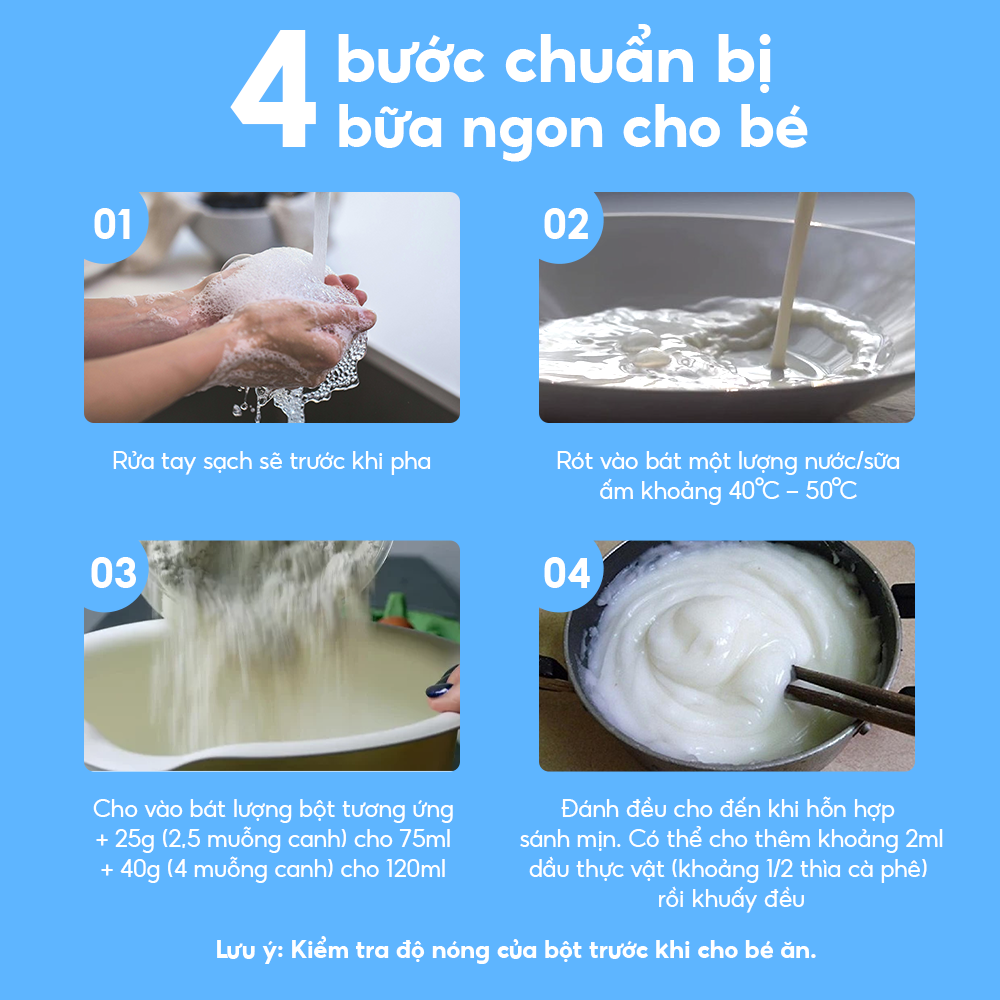 4 bước chuẩn bị bữa ngon cho bé

01

Rửa tay sạch sẽ trước khi pha

02

Rót vào bát một lượng nước/sữa ấm khoảng 40°C – 50°C

03

Cho vào bát lượng bột tương ứng
+ 25g (2,5 muỗng canh) cho 75ml
+ 40g (4 muỗng canh) cho 120ml

04

Đánh đều cho đến khi hỗn hợp sánh mịn. Có thể cho thêm khoảng 2ml dầu thực vật (khoảng 1/2 thìa cà phê) rồi khuấy đều

Lưu ý: Kiểm tra độ nóng của bột trước khi cho bé ăn.