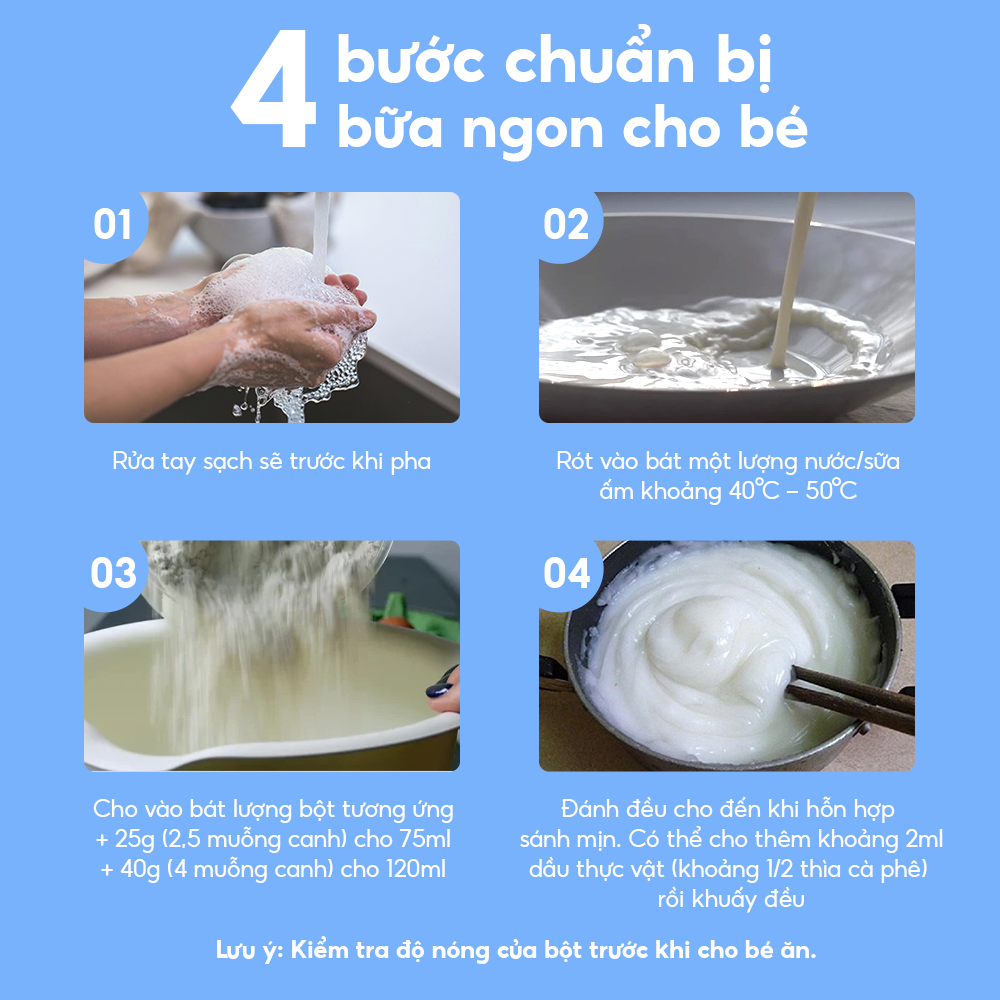 4 bước chuẩn bị bữa ngon cho bé

01

Rửa tay sạch sẽ trước khi pha

02

Rót vào bát một lượng nước/sữa ấm khoảng 40°C – 50°C

03

Cho vào bát lượng bột tương ứng
+ 25g (2,5 muỗng canh) cho 75ml
+ 40g (4 muỗng canh) cho 120ml

04

Đánh đều cho đến khi hỗn hợp sánh mịn. Có thể cho thêm khoảng 2ml dầu thực vật (khoảng 1/2 thìa cà phê) rồi khuấy đều

Lưu ý: Kiểm tra độ nóng của bột trước khi cho bé ăn.