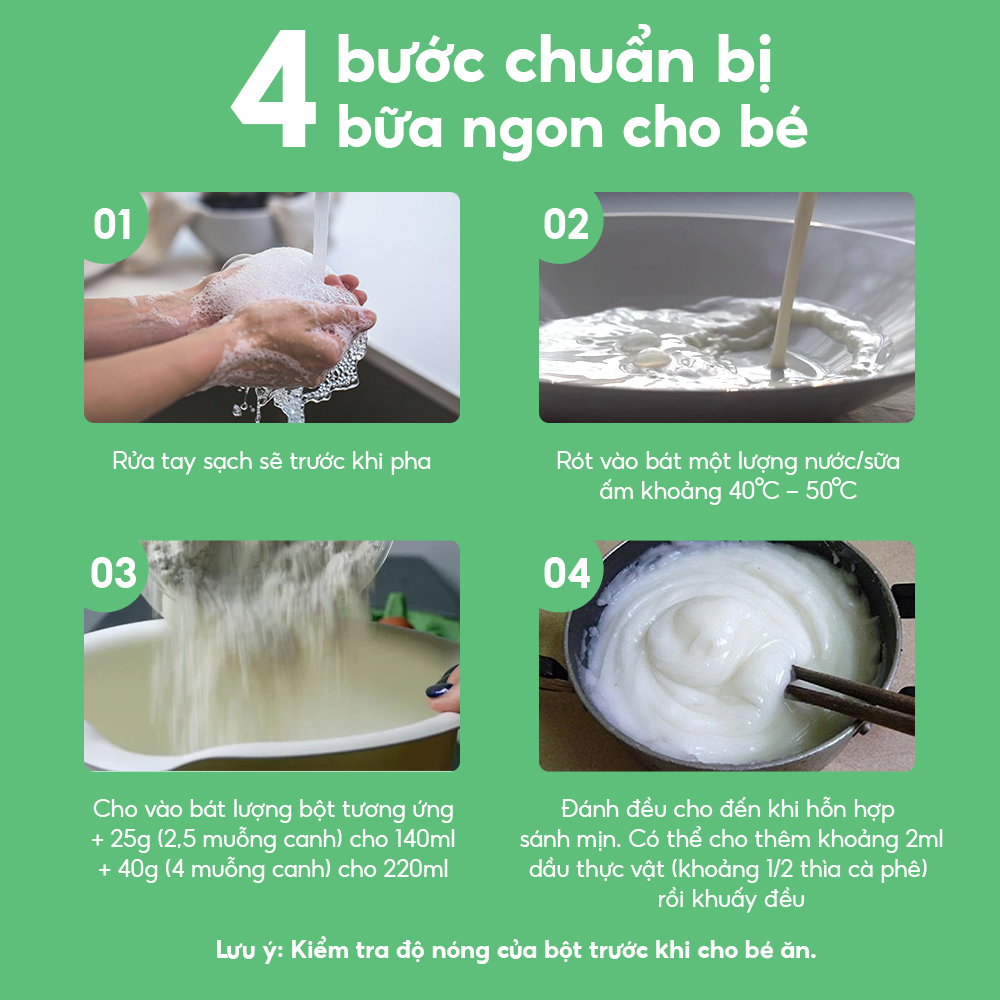 4 bước chuẩn bị bữa ngon cho bé

01

Rửa tay sạch sẽ trước khi pha

02

Rót vào bát một lượng nước/sữa ấm khoảng 40°C – 50°C

03

Cho vào bát lượng bột tương ứng
+ 25g (2,5 muỗng canh) cho 140ml
+ 40g (4 muỗng canh) cho 220ml

04

Đánh đều cho đến khi hỗn hợp sánh mịn. Có thể cho thêm khoảng 2ml dầu thực vật (khoảng 1/2 thìa cà phê) rồi khuấy đều

Lưu ý: Kiểm tra độ nóng của bột trước khi cho bé ăn.