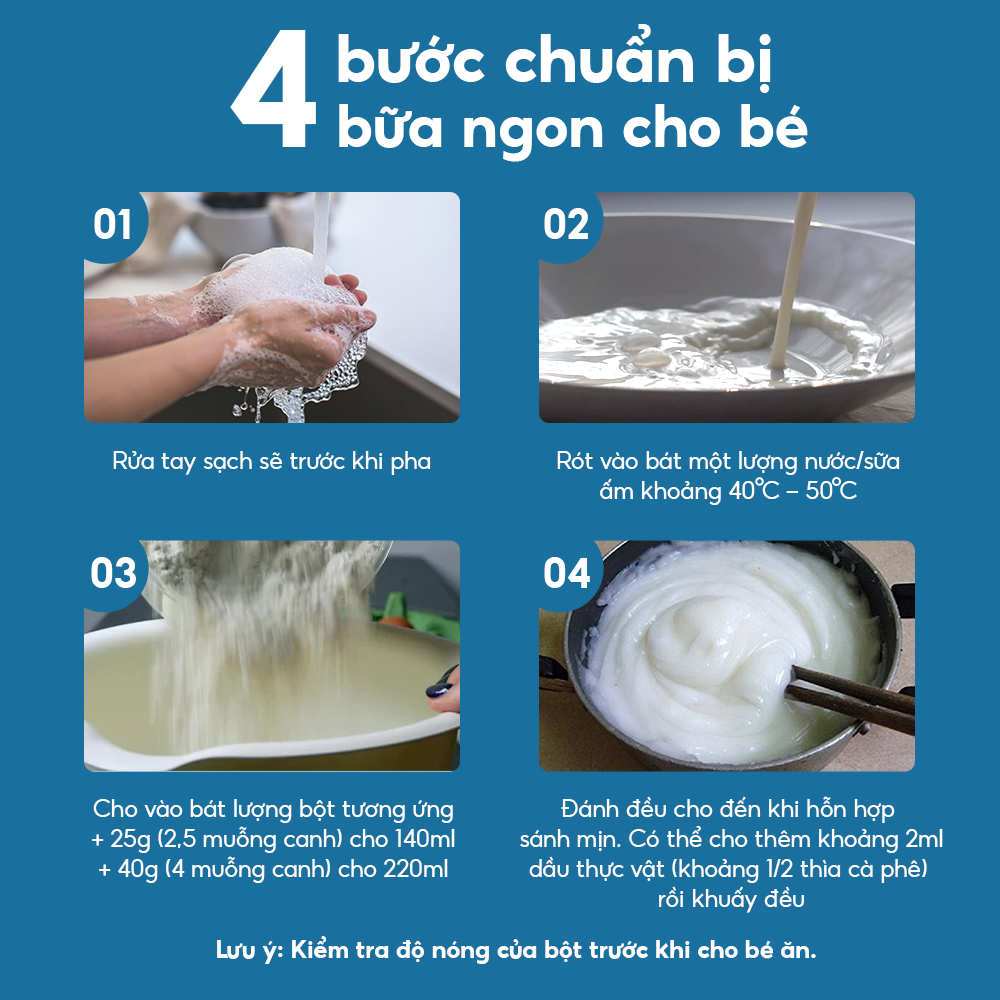 4 bước chuẩn bị bữa ngon cho bé

01

Rửa tay sạch sẽ trước khi pha

02

Rót vào bát một lượng nước/sữa ấm khoảng 40°C – 50°C

03

Cho vào bát lượng bột tương ứng
+ 25g (2,5 muỗng canh) cho 140ml
+ 40g (4 muỗng canh) cho 220ml

04

Đánh đều cho đến khi hỗn hợp sánh mịn. Có thể cho thêm khoảng 2ml dầu thực vật (khoảng 1/2 thìa cà phê) rồi khuấy đều

Lưu ý: Kiểm tra độ nóng của bột trước khi cho bé ăn.