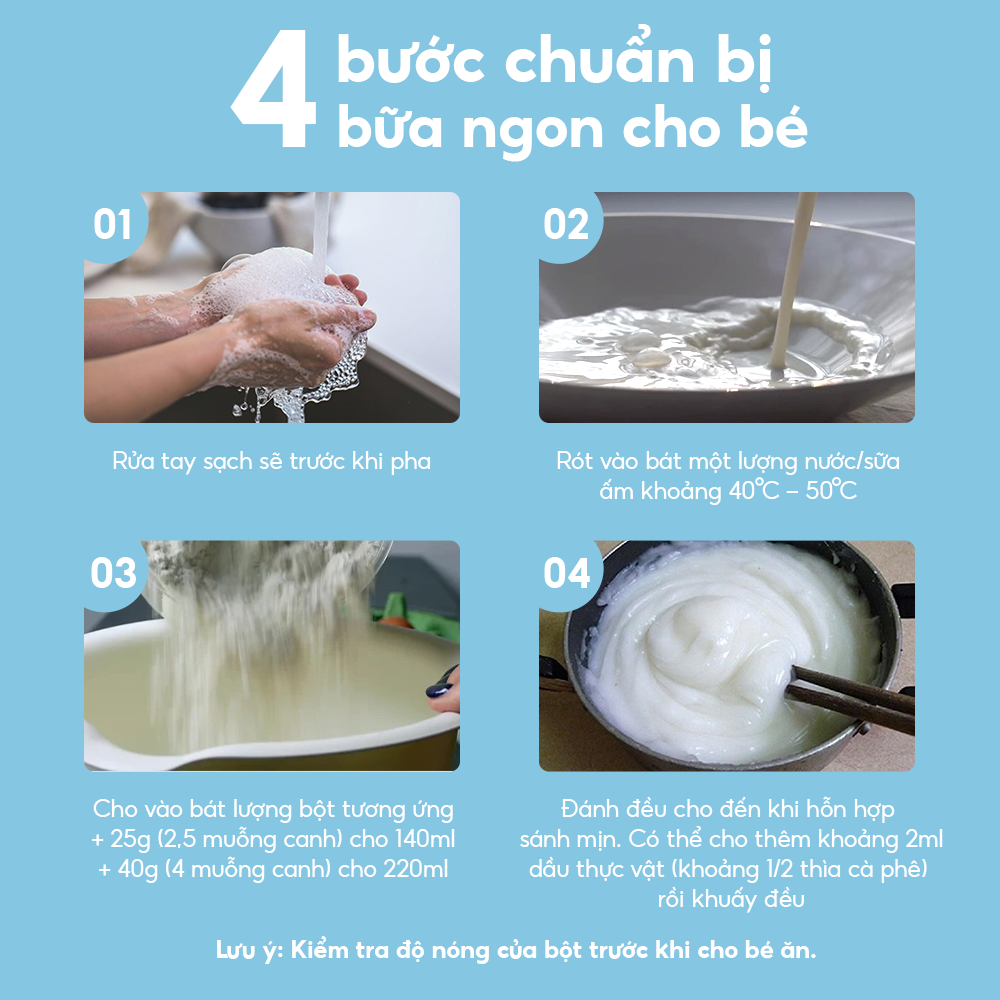 4 bước chuẩn bị bữa ngon cho bé

01

Rửa tay sạch sẽ trước khi pha

02

Rót vào bát một lượng nước/sữa ấm khoảng 40°C – 50°C

03

Cho vào bát lượng bột tương ứng
+ 25g (2,5 muỗng canh) cho 140ml
+ 40g (4 muỗng canh) cho 220ml

04

Đánh đều cho đến khi hỗn hợp sánh mịn. Có thể cho thêm khoảng 2ml dầu thực vật (khoảng 1/2 thìa cà phê) rồi khuấy đều

Lưu ý: Kiểm tra độ nóng của bột trước khi cho bé ăn.