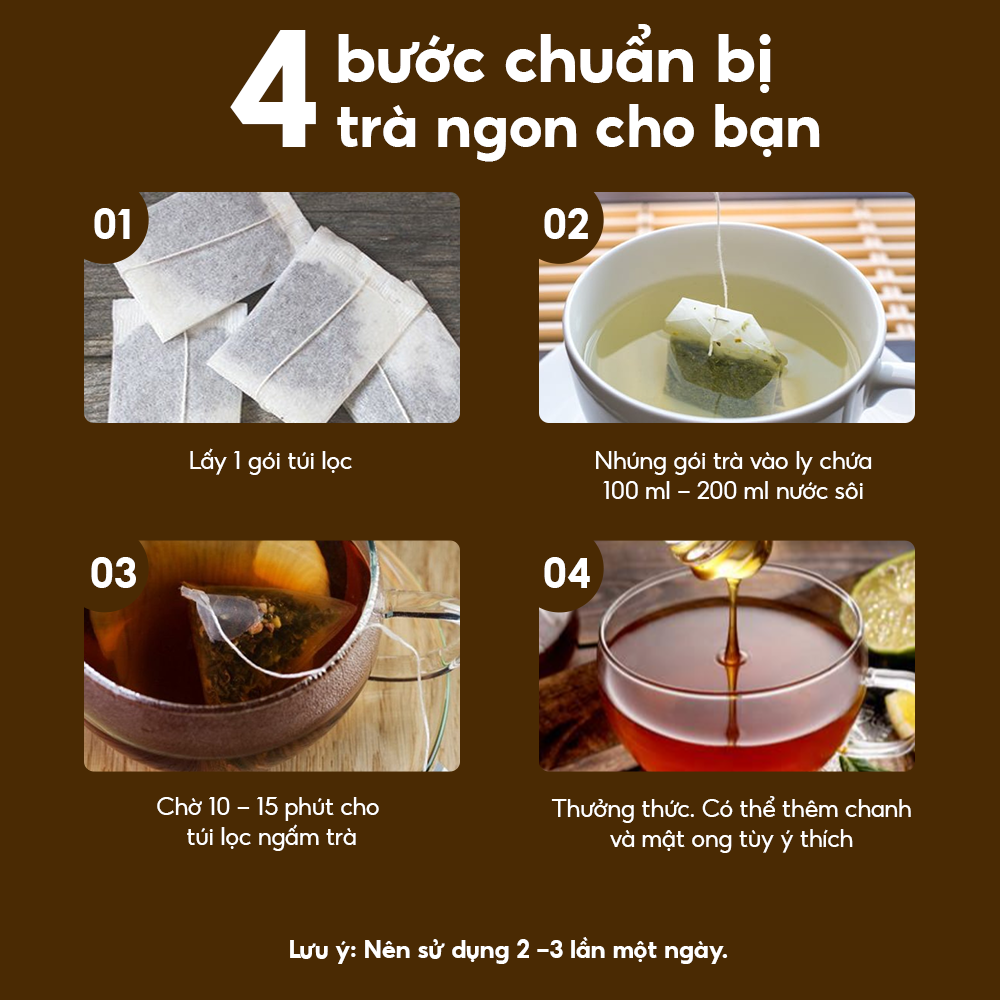 4 bước chuẩn bị trà ngon cho bạn

01

Lấy 1 gói túi lọc

02

Nhúng gói trà vào ly chứa 100 ml – 200 ml nước sôi

03

Chờ 10 – 15 phút cho túi lọc ngấm trà

04

Thưởng thức. Có thể thêm chanh và mật ong tùy ý thích

Lưu ý: Nên sử dụng 2 –3 lần một ngày.