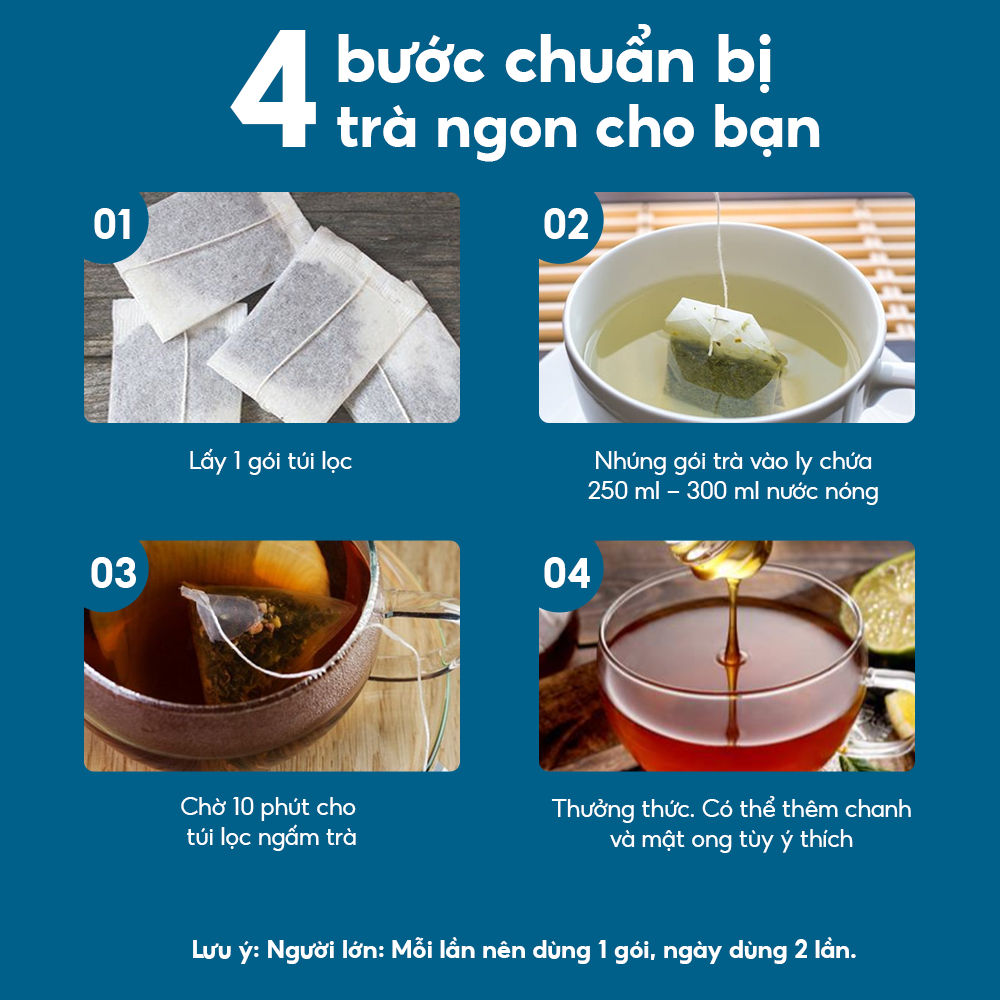 4 bước chuẩn bị trà ngon cho bạn

01

Lấy 1 gói túi lọc

02

Nhúng gói trà vào ly chứa 250 ml – 300 ml nước nóng

03

Chờ 10 phút cho túi lọc ngấm trà

04

Thưởng thức. Có thể thêm chanh và mật ong tùy ý thích

Lưu ý: Người lớn: Mỗi lần nên dùng 1 gói, ngày dùng 2 lần.