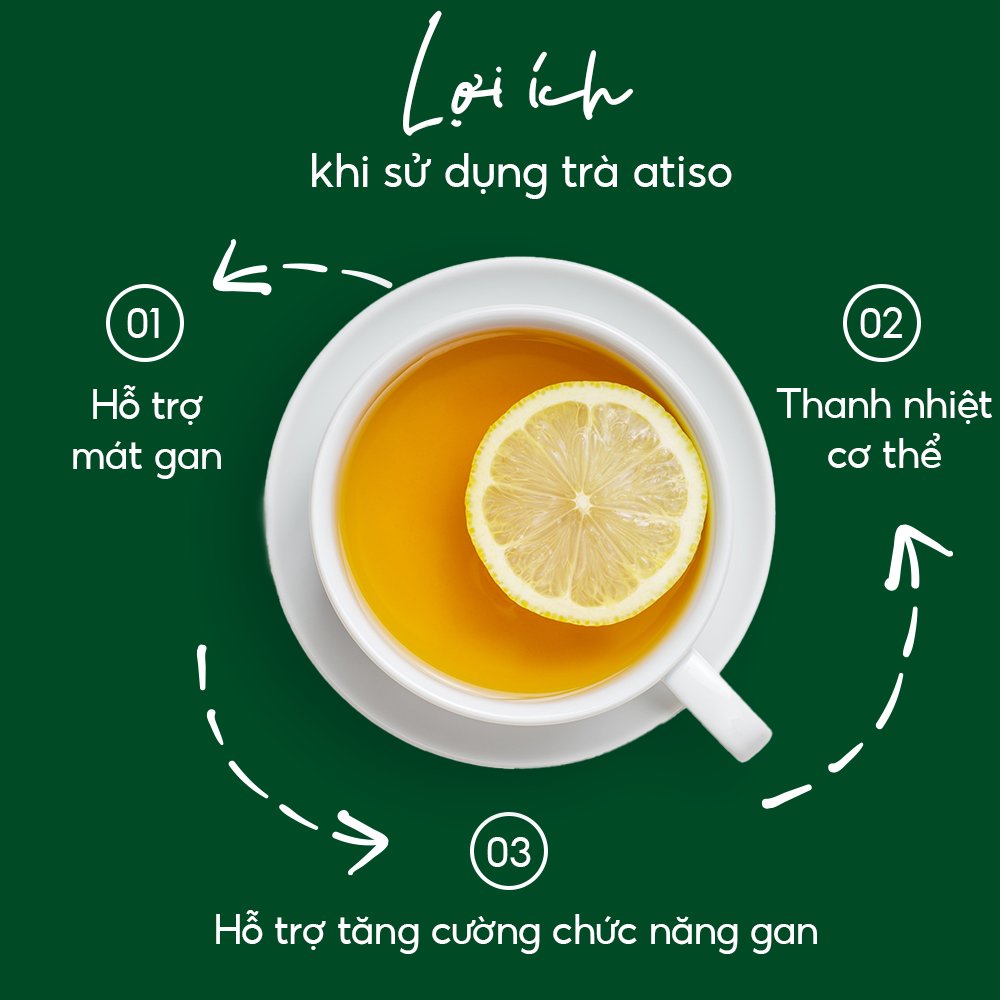 Lợi ích
khi sử dụng trà atiso

01
Hỗ trợ mát gan

02
Thanh nhiệt cơ thể

03
Hỗ trợ tăng cường chức năng gan