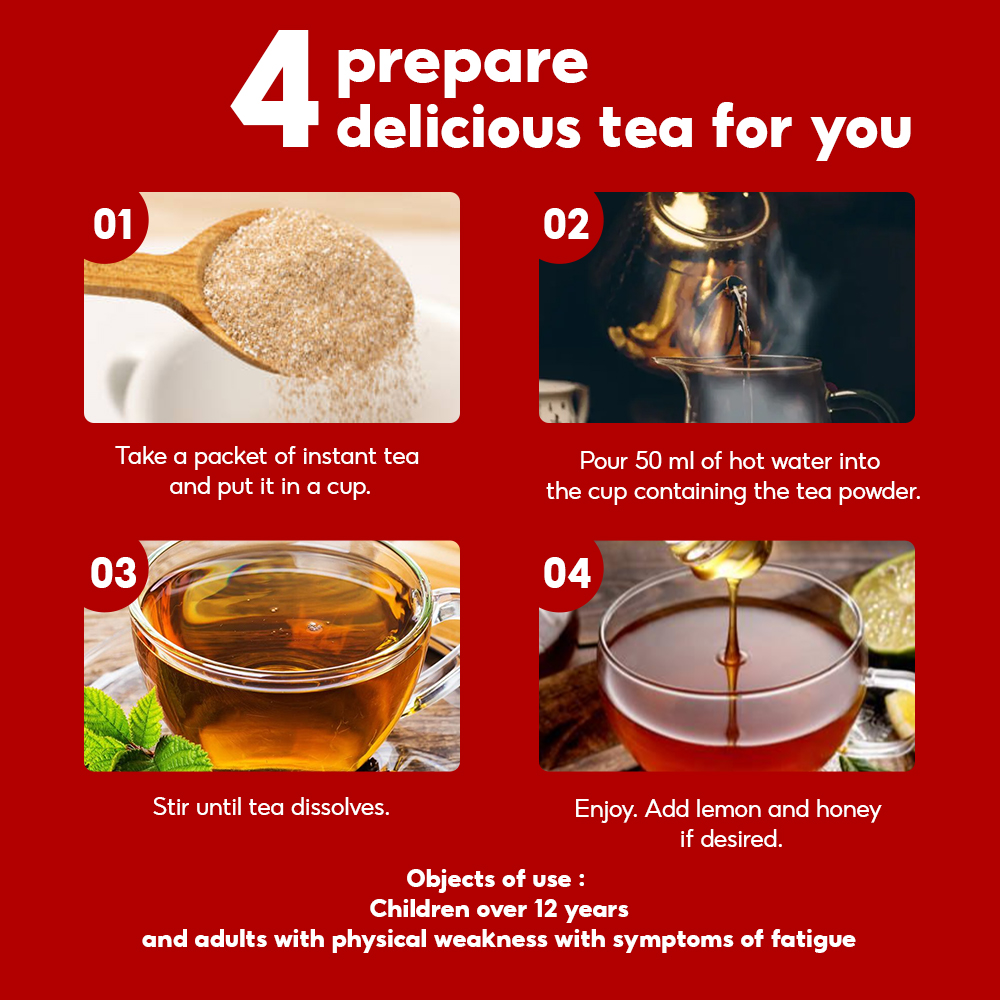 4 prepare delicious tea for you

01

Take a packet of instant tea and put it in a cup.

02

Pour 50 ml of hot water into the cup containing the tea powder.

03

Stir until tea dissolves.

04

Enjoy. Add lemon and honey if desired.

Objects of use :
Children over 12 years
and adults with physical weakness with symptoms of fatigue